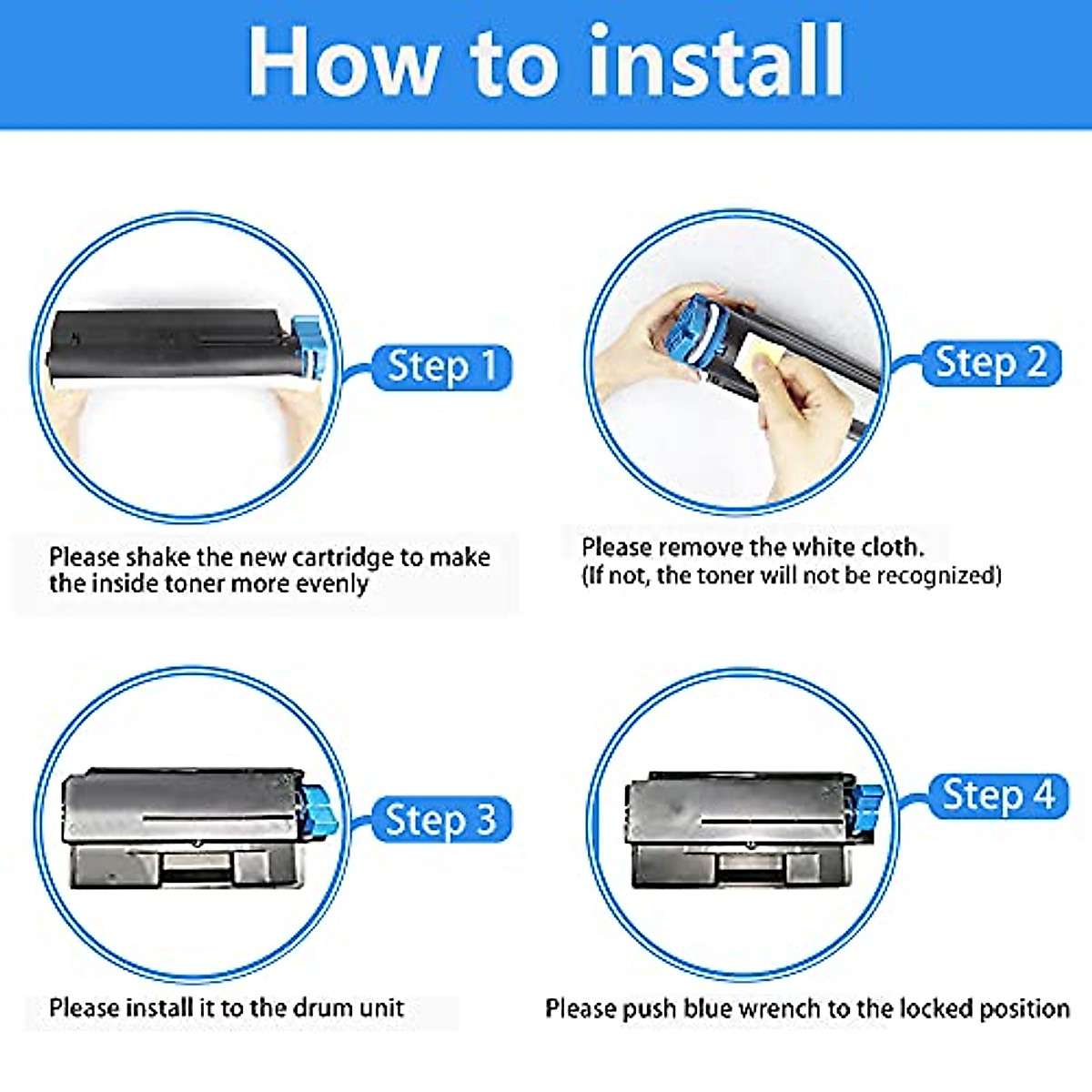 How to install

Step 1

Please shake the new cartridge to make the inside toner more evenly

Step 2

Please remove the white cloth.
(If not, the toner will not be recognized)

Step 3

Please install it to the drum unit

Step 4

Please push blue wrench to the locked position