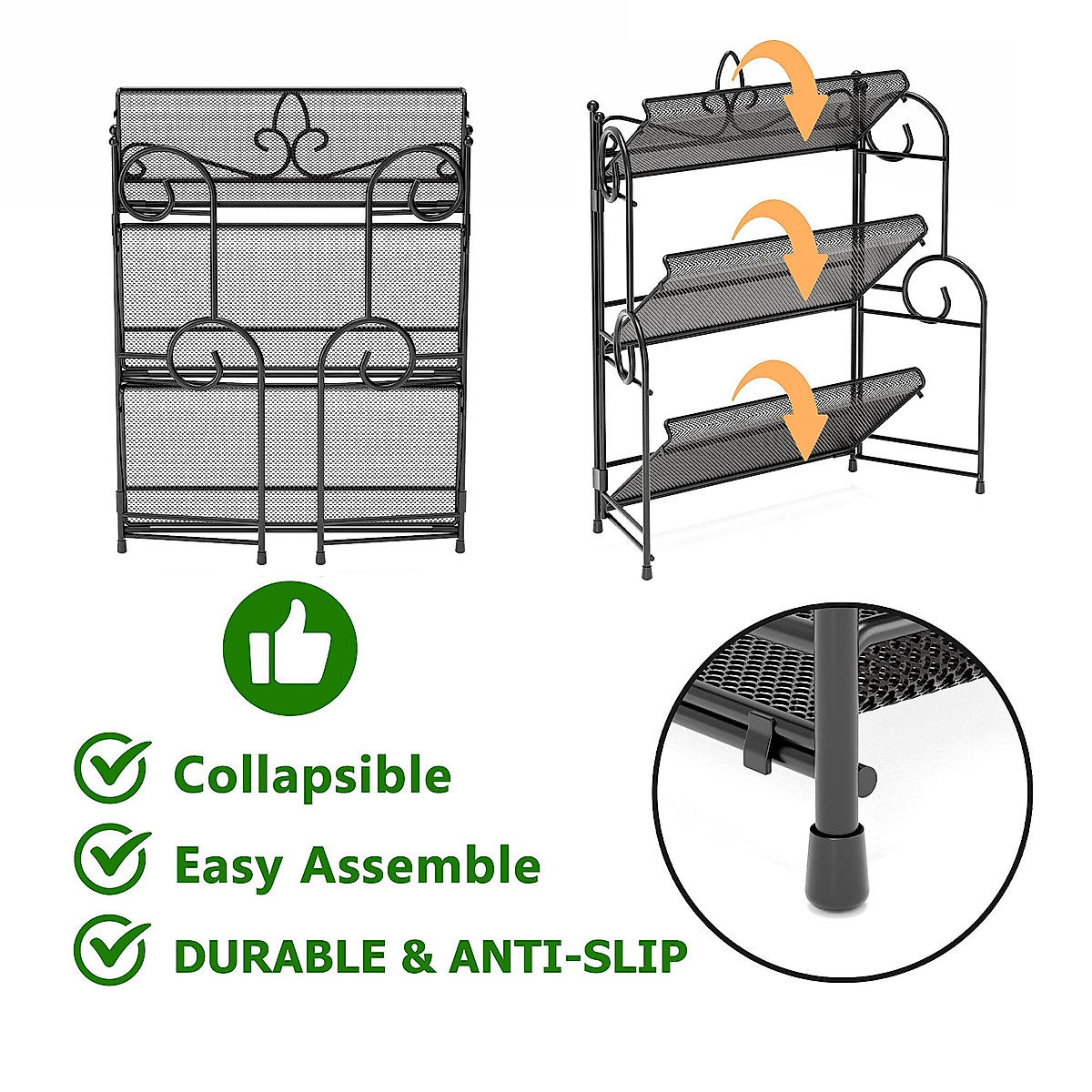 Collapsible
Easy Assemble
DURABLE & ANTI-SLIP