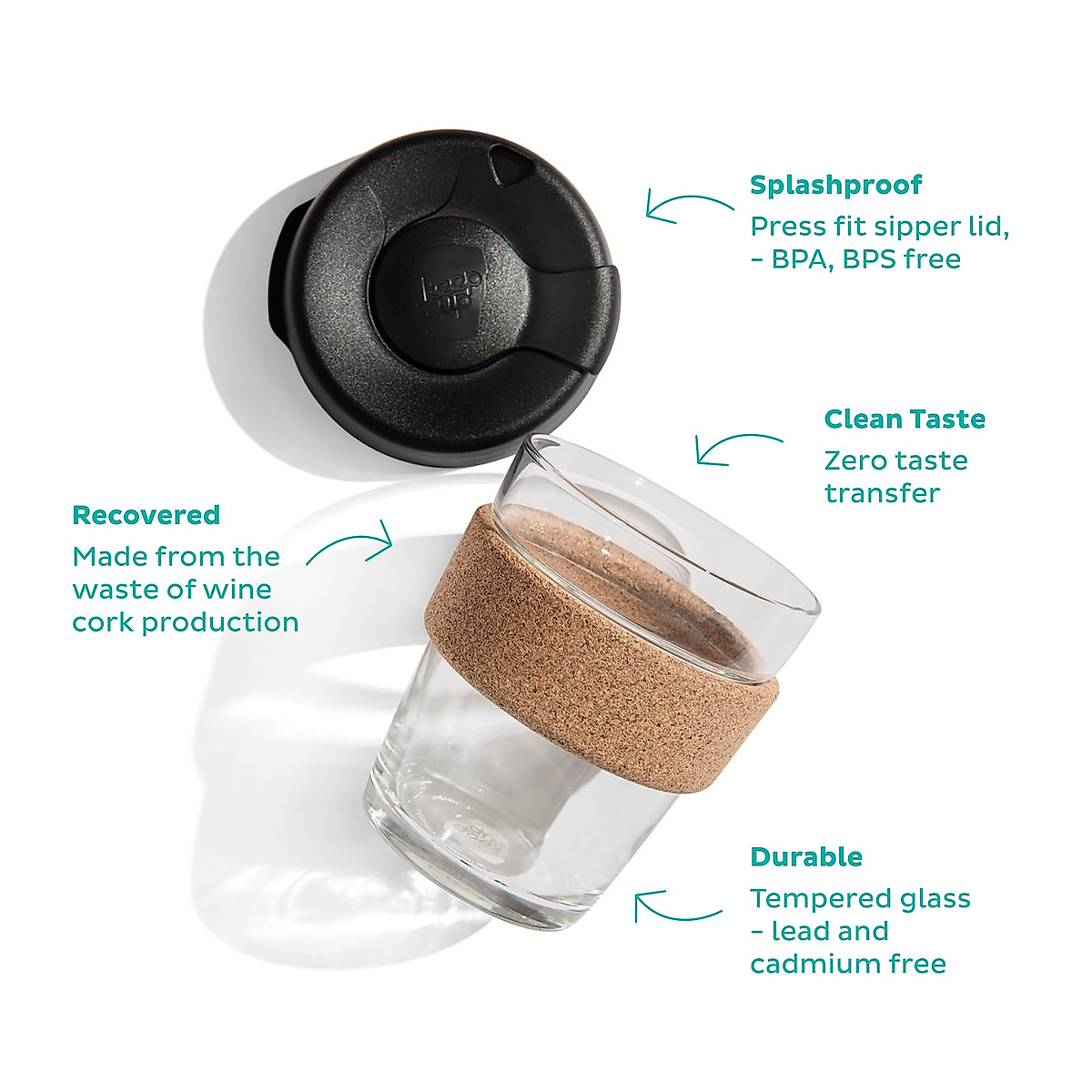 Splashproof
Press fit sipper lid, – BPA, BPS free

keep cup

Clean Taste
Zero taste transfer

Recovered
Made from the waste of wine cork production

Durable
Tempered glass – lead and cadmium free