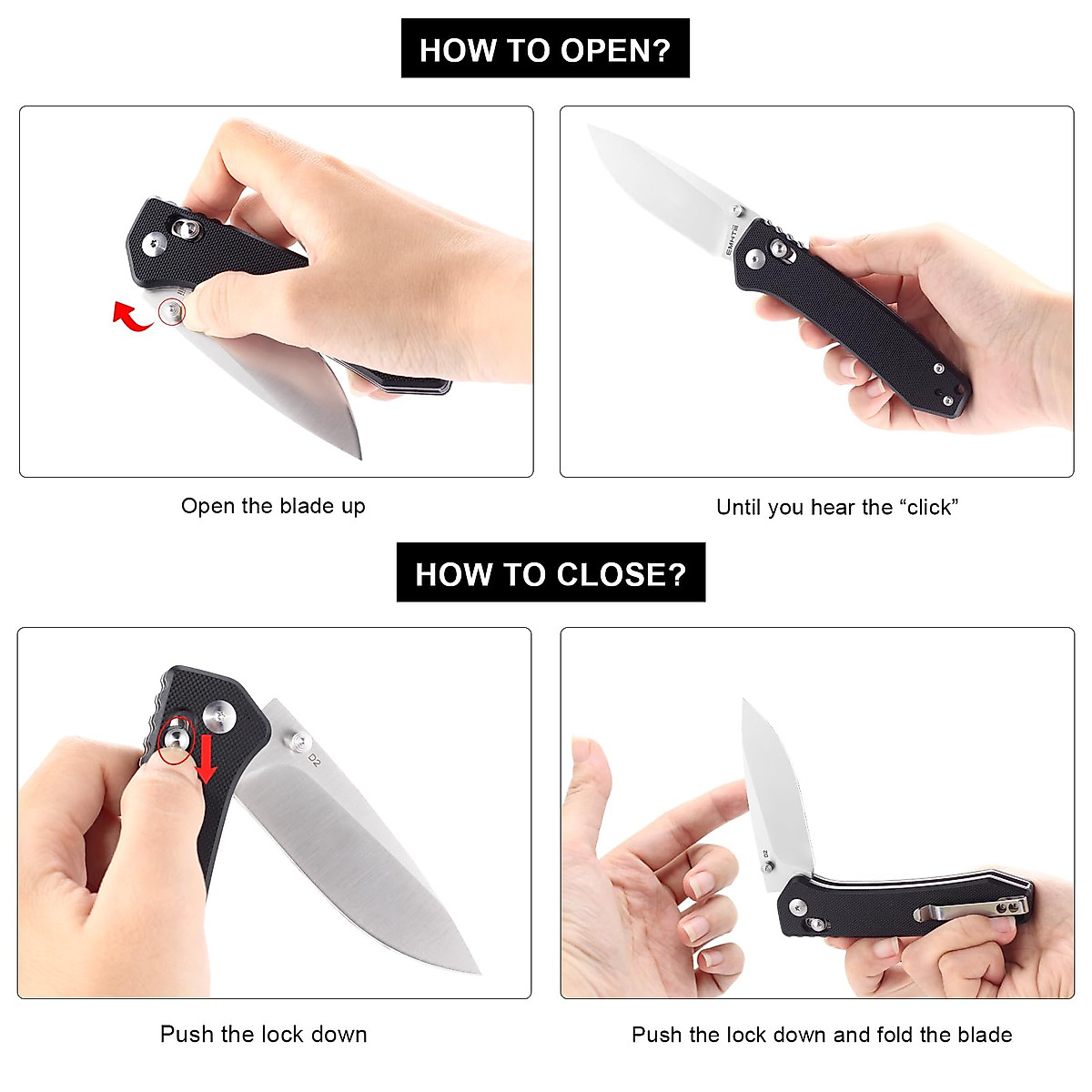 HOW TO OPEN?

BMHTiii

Open the blade up

Until you hear the “click”

HOW TO CLOSE?

D2

D2

Push the lock down

Push the lock down and fold the blade