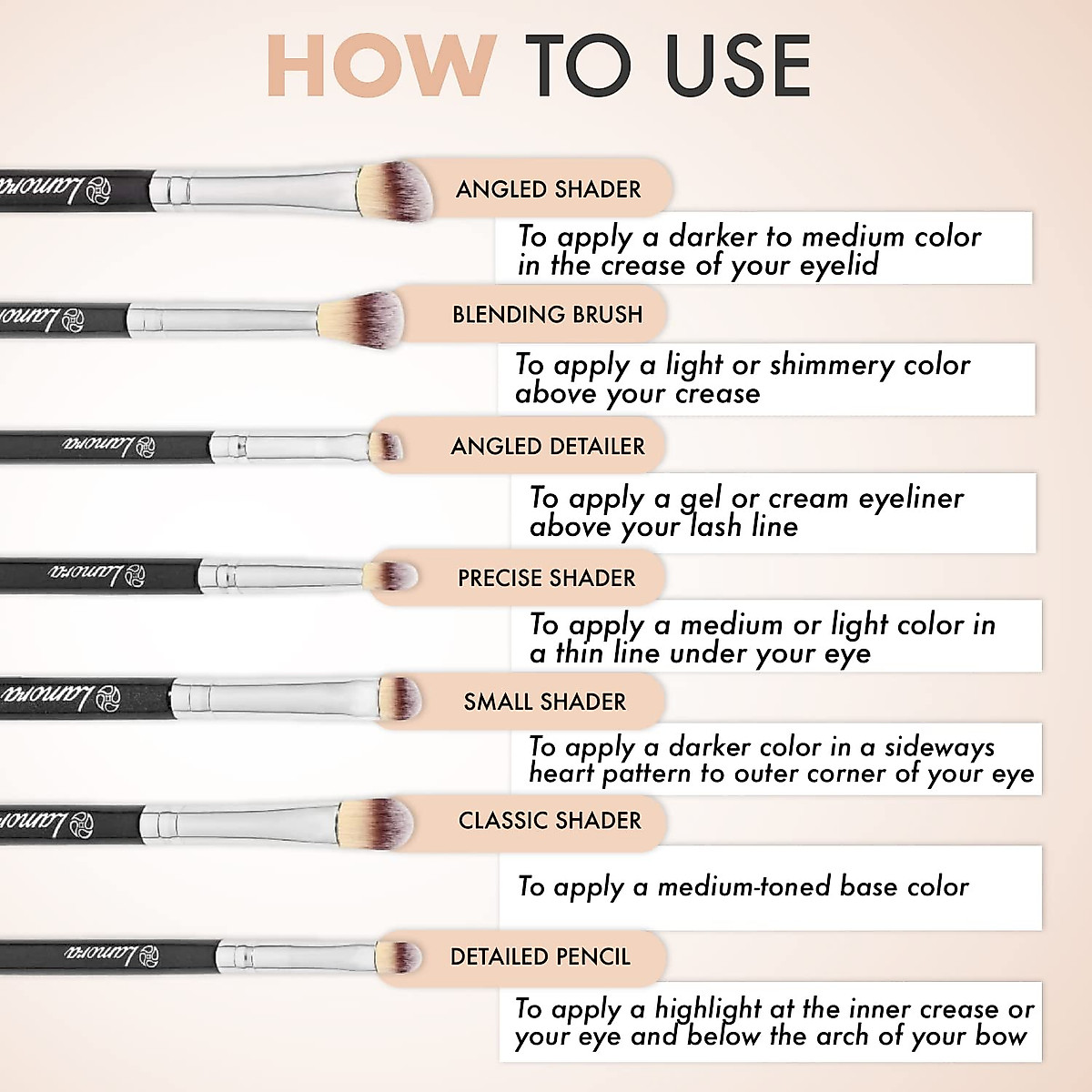 HOW TO USE

Lamora

ANGLED SHADER

To apply a darker to medium color in the crease of your eyelid

Lamora

BLENDING BRUSH

To apply a light or shimmery color above your crease

Lamora

ANGLED DETAILER

To apply a gel or cream eyeliner above your lash line

Lamora

PRECISE SHADER

To apply a medium or light color in a thin line under your eye

Lamora

SMALL SHADER

To apply a darker color in a sideways heart pattern to outer corner of your eye

Lamora

CLASSIC SHADER

To apply a medium-toned base color

Lamora

DETAILED PENCIL

To apply a highlight at the inner crease or your eye and below the arch of your bow