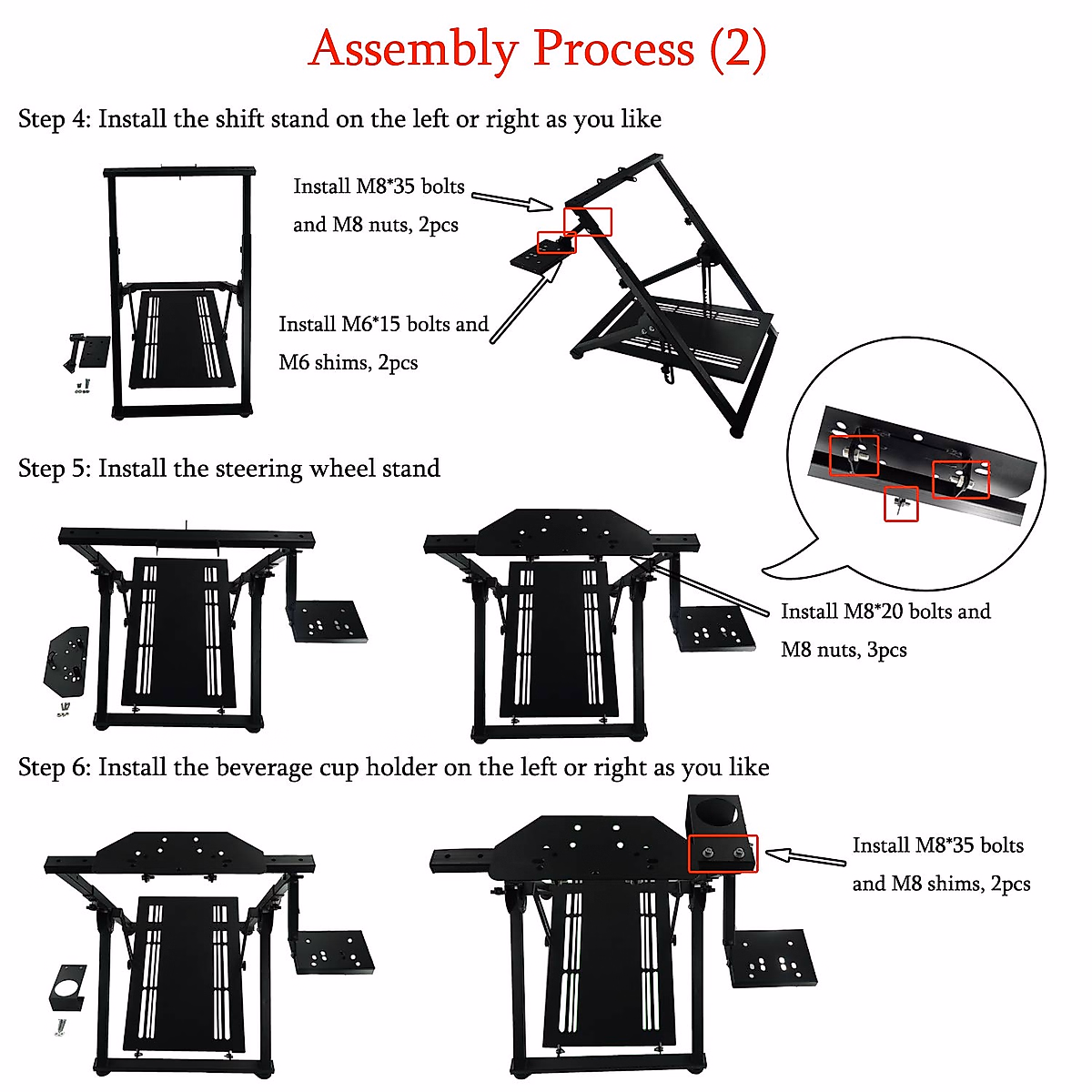 Assembly Process (2)

Step 4: Install the shift stand on the left or right as you like

Install M8*35 bolts and M8 nuts, 2pcs

Install M6*15 bolts and M6 shims, 2pcs

Step 5: Install the steering wheel stand

Install M8*20 bolts and M8 nuts, 3pcs

Step 6: Install the beverage cup holder on the left or right as you like

Install M8*35 bolts and M8 shims, 2pcs