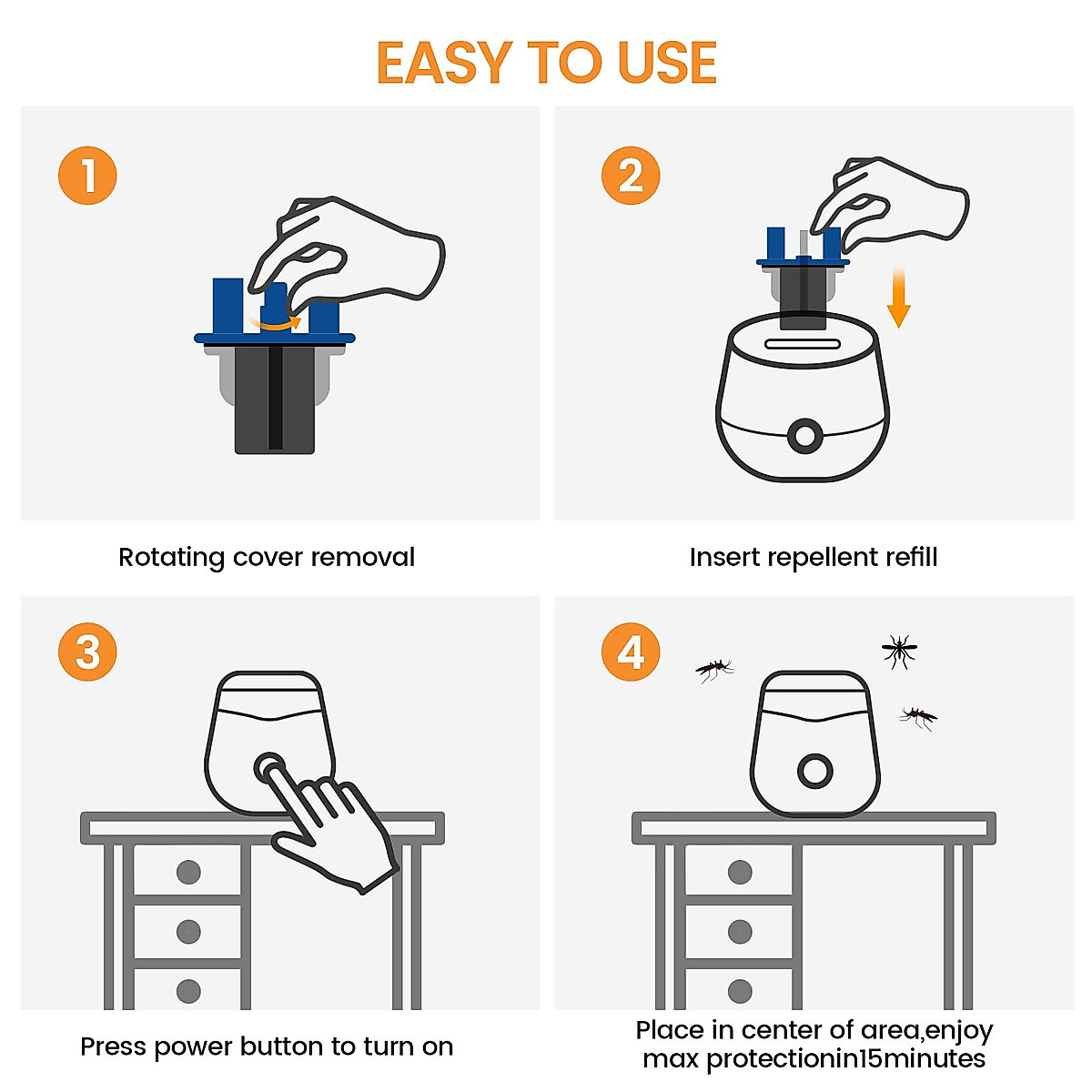 EASY TO USE

1

Rotating cover removal

2

Insert repellent refill

3

Press power button to turn on

4

Place in center of area,enjoy max protectionin15minutes