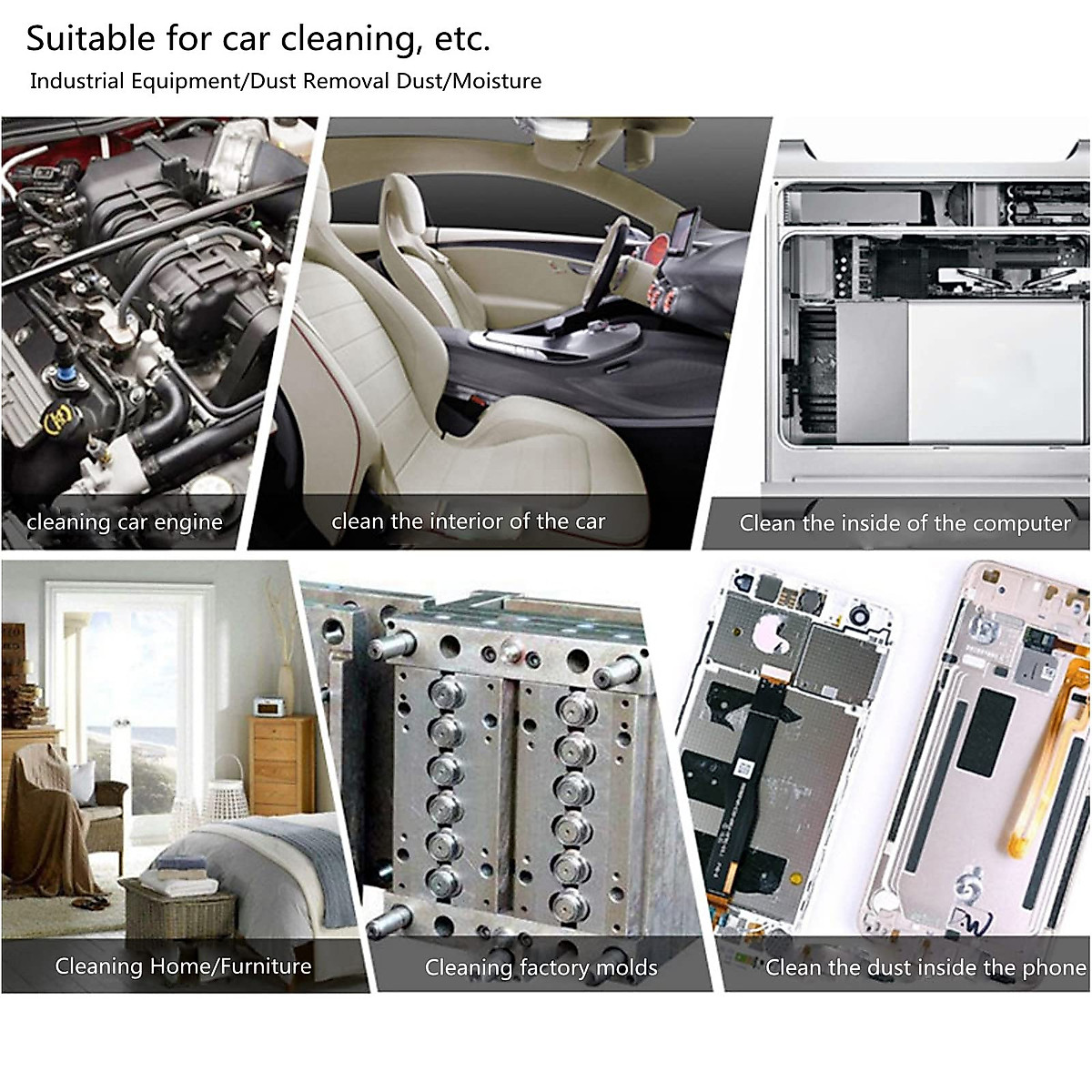 Suitable for car cleaning, etc.

Industrial Equipment/Dust Removal Dust/Moisture

cleaning car engine

clean the interior of the car

Clean the inside of the computer

Cleaning Home/Furniture

Cleaning factory molds

Clean the dust inside the phone