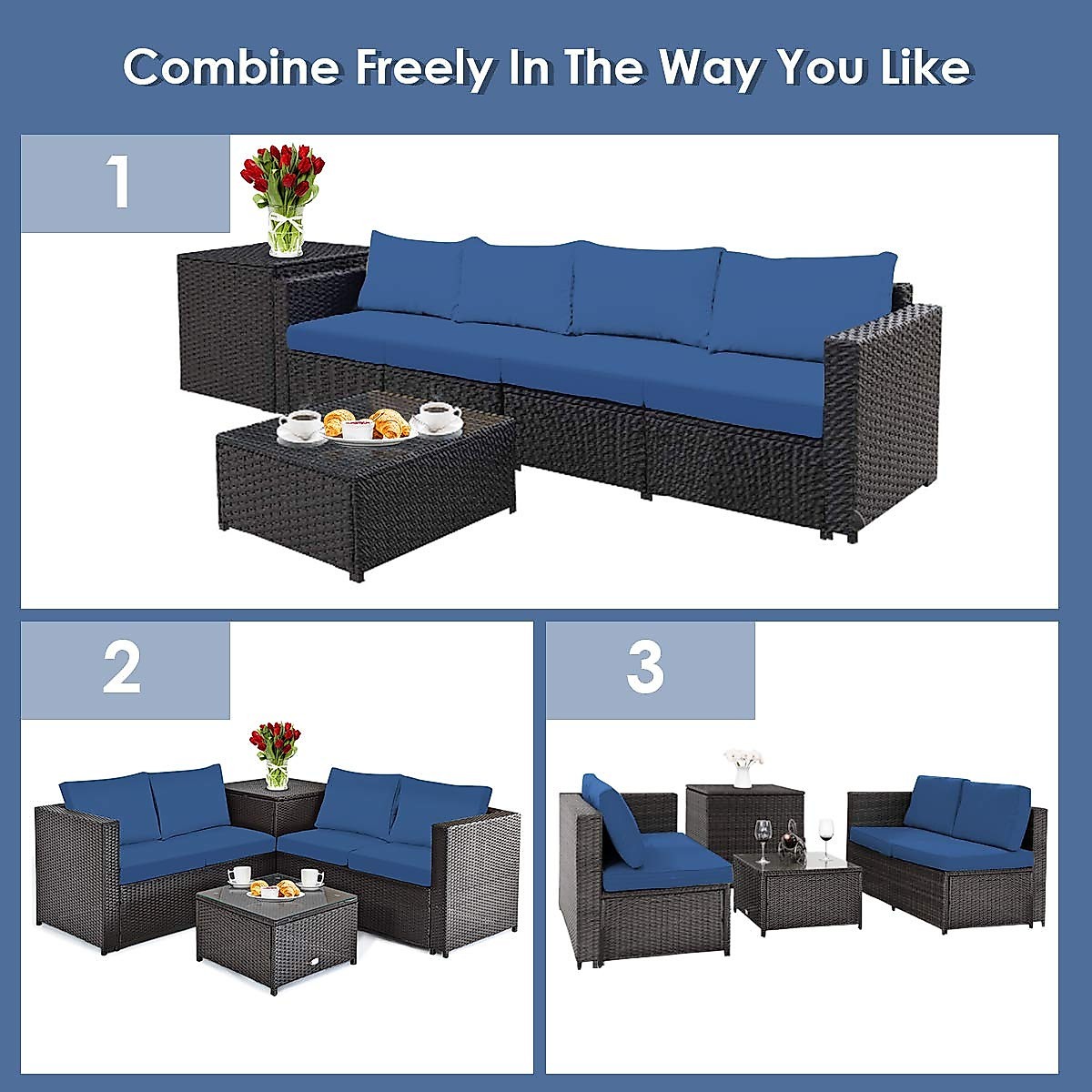 Combine Freely In The Way You Like

1

2

3