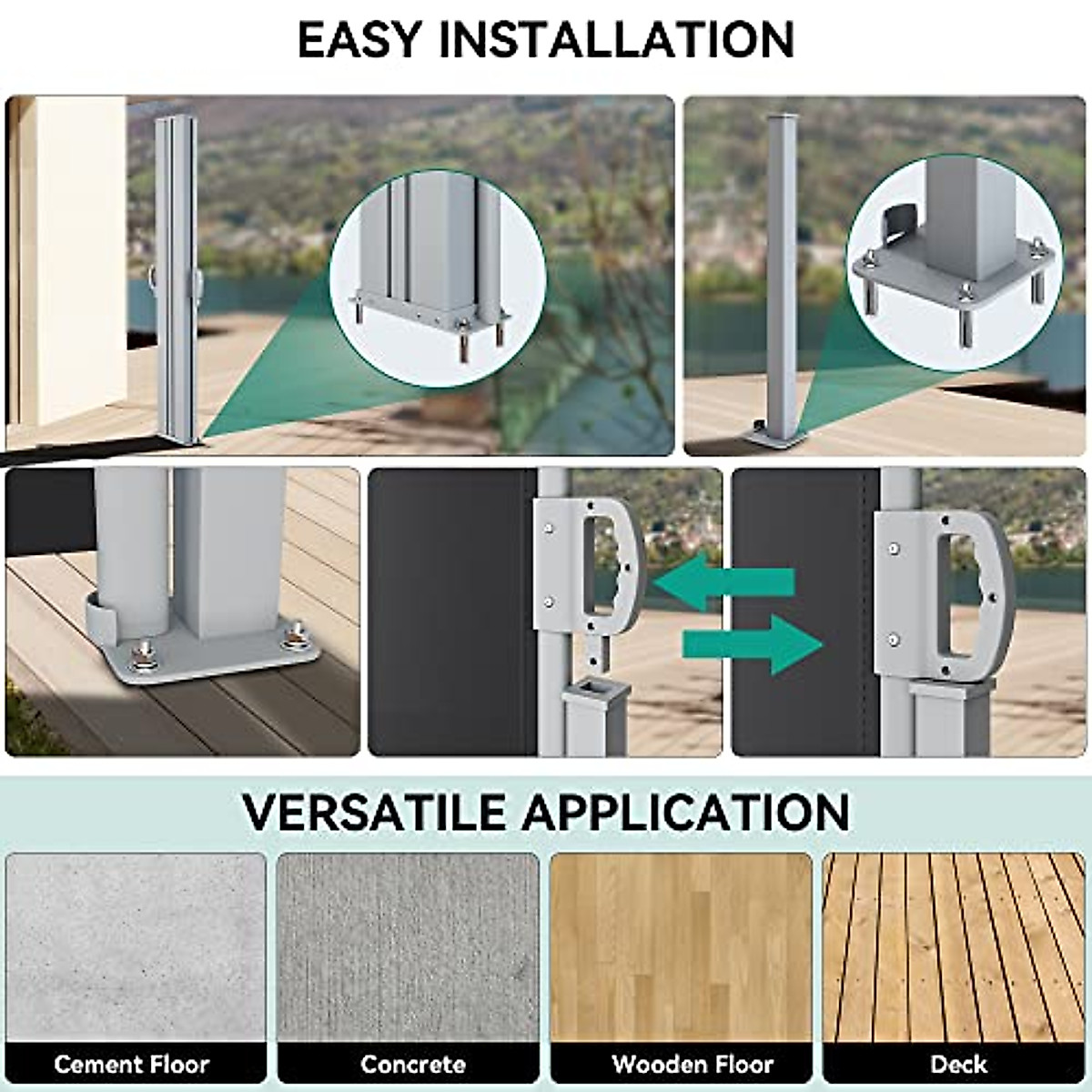 EASY INSTALLATION

VERSATILE APPLICATION

Cement Floor

Concrete

Wooden Floor

Deck