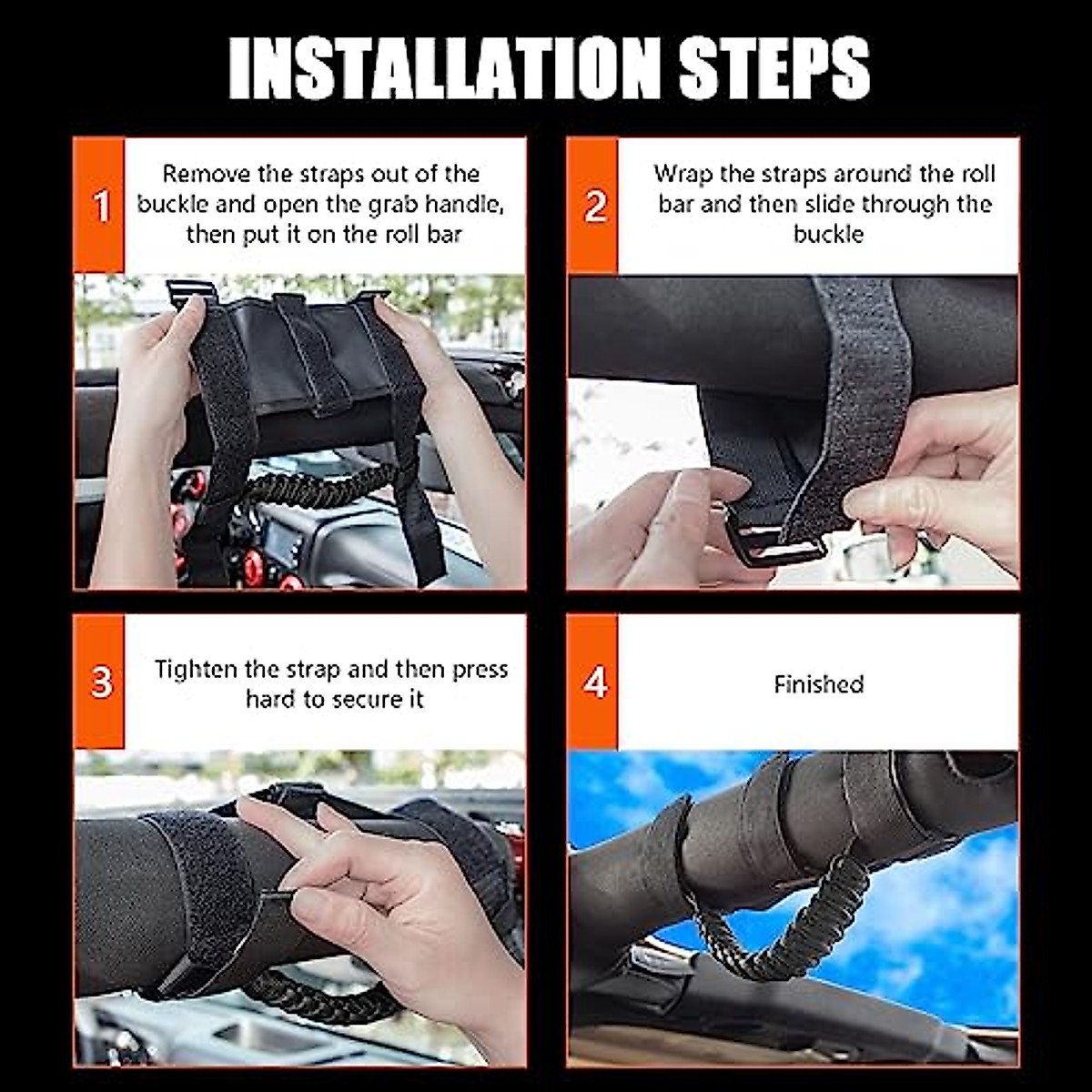 INSTALLATION STEPS

1

Remove the straps out of the buckle and open the grab handle, then put it on the roll bar

2

Wrap the straps around the roll bar and then slide through the buckle

3

Tighten the strap and then press hard to secure it

4

Finished