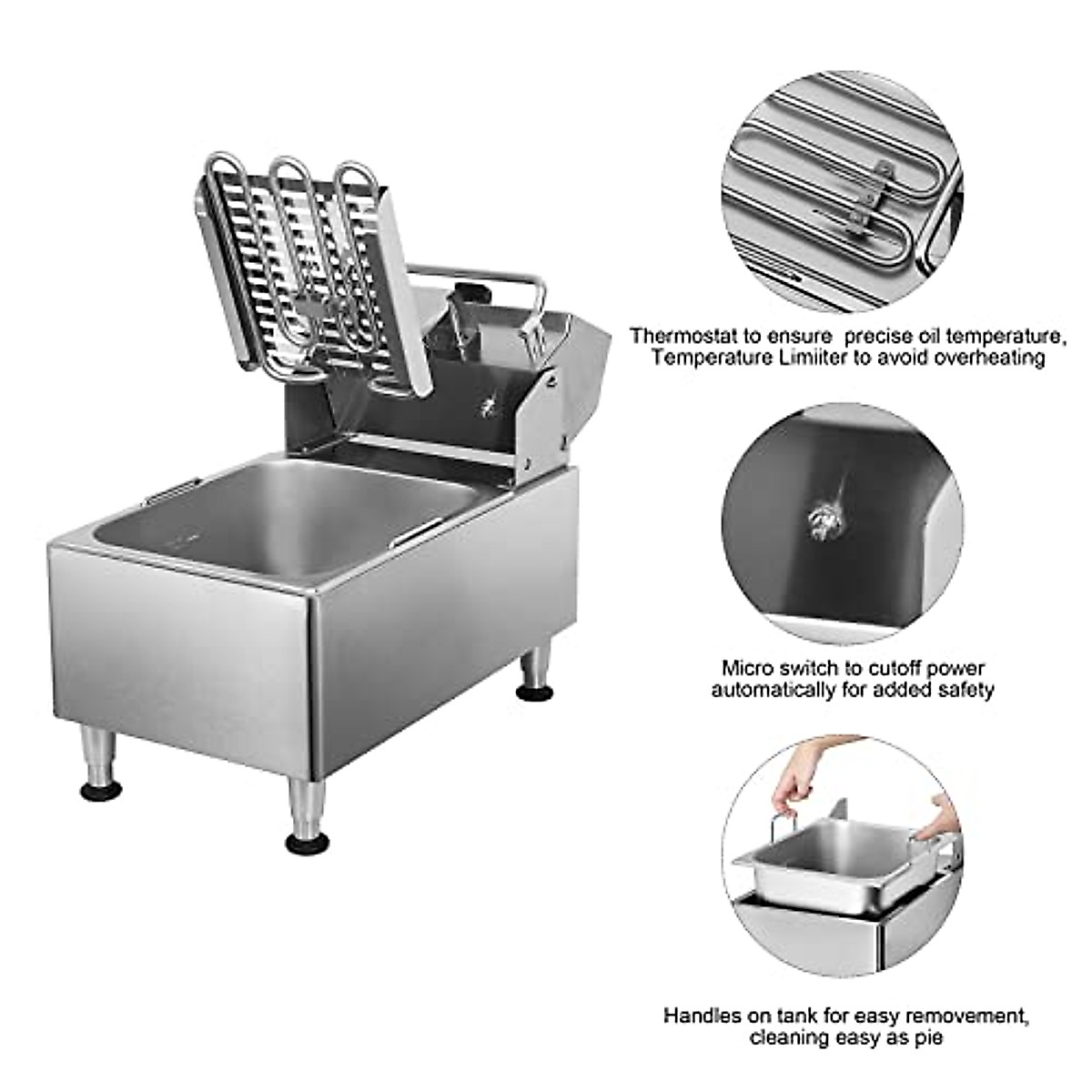 Thermostat to ensure precise oil temperature, Temperature Limiiter to avoid overheating

Micro switch to cutoff power automatically for added safety

Handles on tank for easy removement, cleaning easy as pie