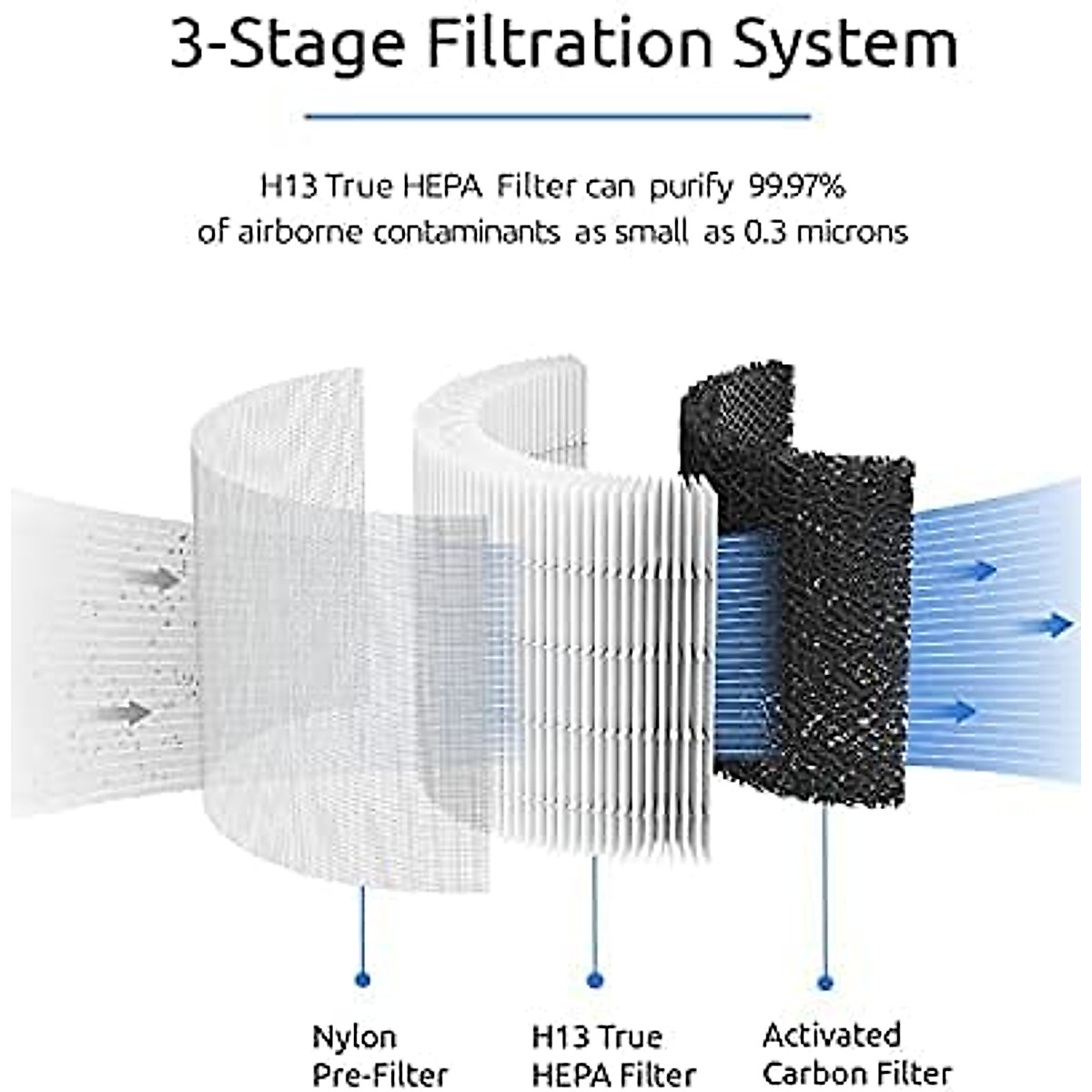 3-Stage Filtration System

H13 True HEPA Filter can purify 99.97% of airborne contaminants as small as 0.3 microns

Nylon Pre-Filter

H13 True HEPA Filter

Activated Carbon Filter