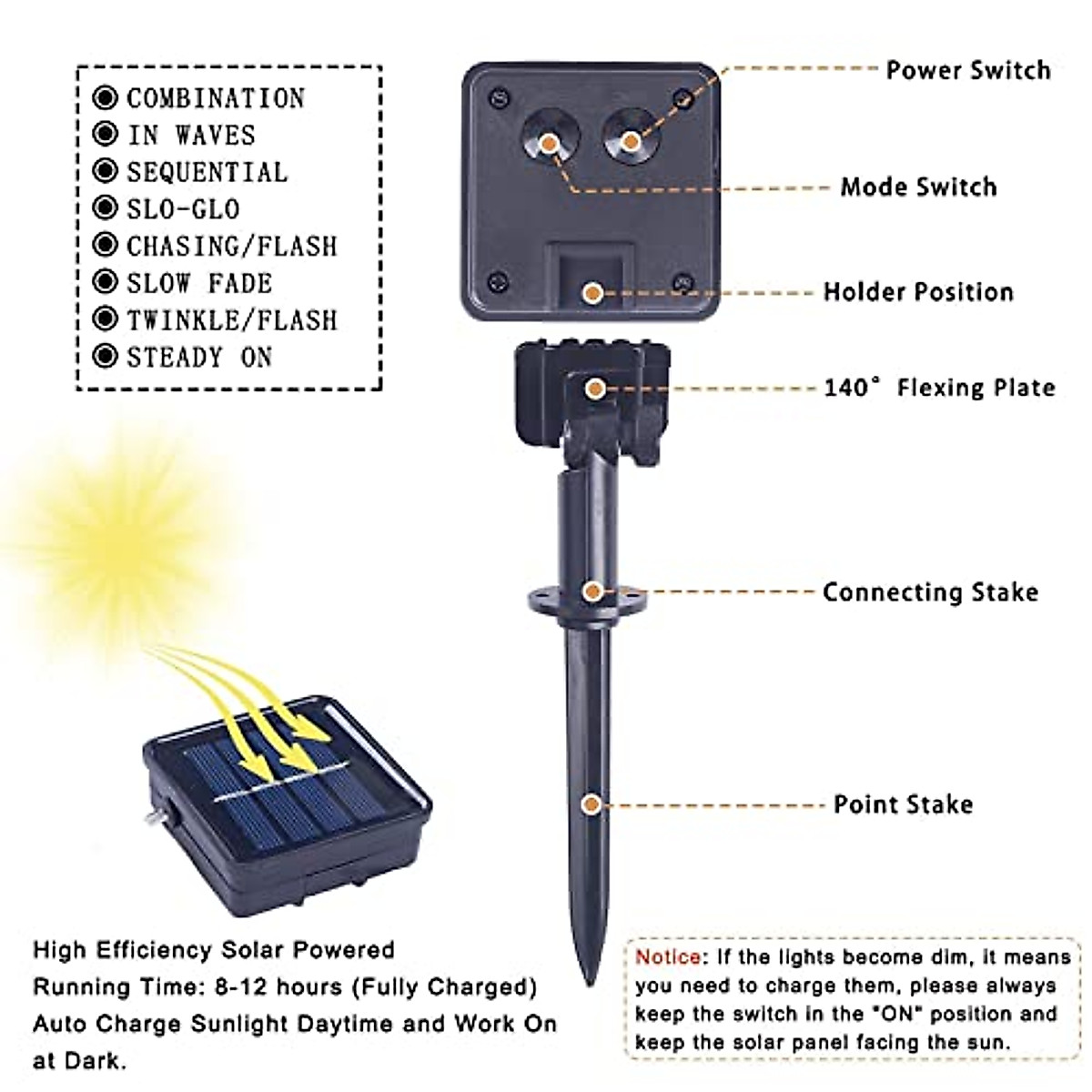 COMBINATION
IN WAVES
SEQUENTIAL
SLO-GLO
CHASING/FLASH
SLOW FADE
TWINKLE/FLASH
STEADY ON

Power Switch

Mode Switch

Holder Position

140° Flexing Plate

Connecting Stake

Point Stake

High Efficiency Solar Powered
Running Time: 8-12 hours (Fully Charged)
Auto Charge Sunlight Daytime and Work On at Dark.

Notice: If the lights become dim, it means you need to charge them, please always keep the switch in the "ON" position and keep the solar panel facing the sun.