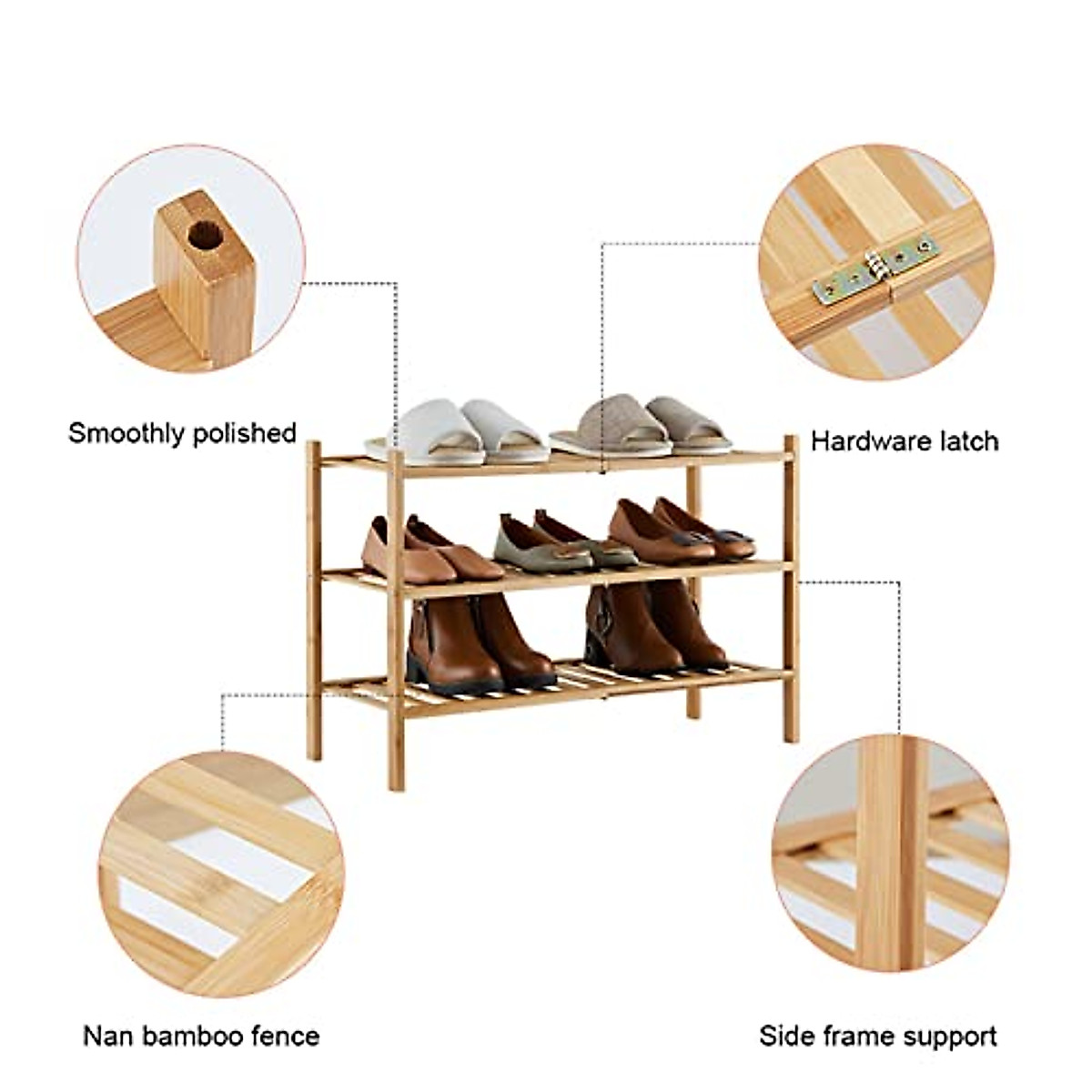 Smoothly polished

Hardware latch

Nan bamboo fence

Side frame support