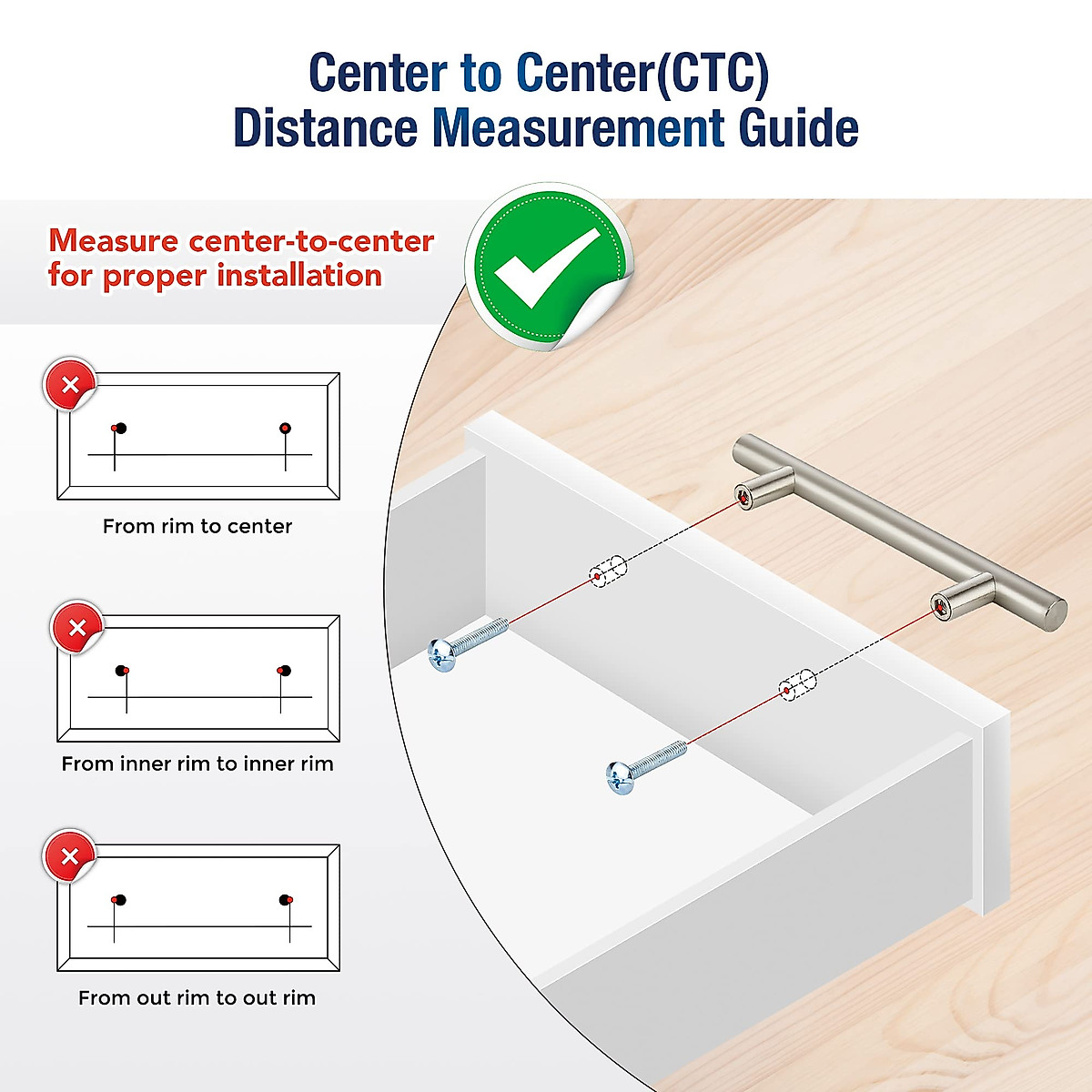 Center to Center(CTC)
Distance Measurement Guide

Measure center-to-center for proper installation

From rim to center

From inner rim to inner rim

From out rim to out rim