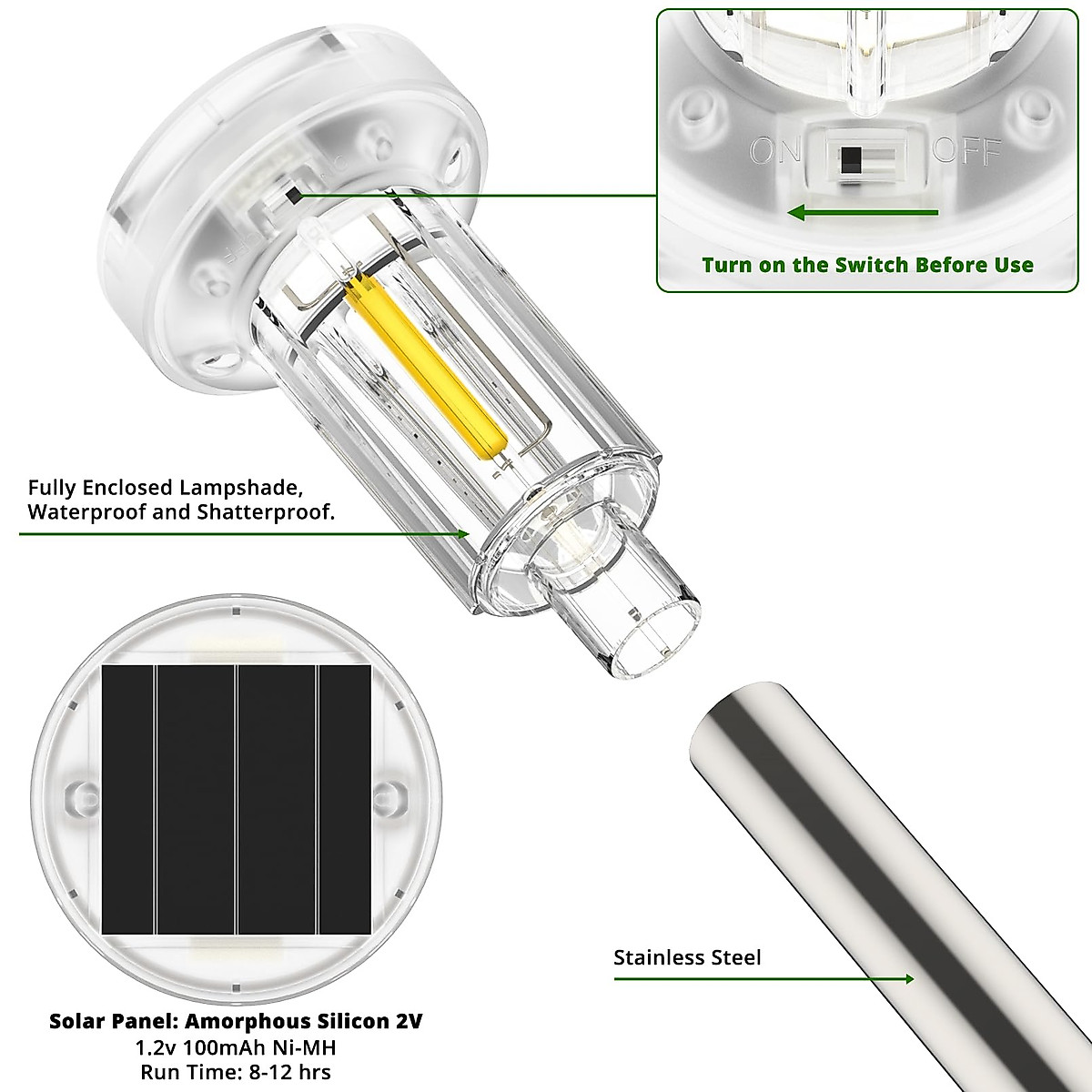 ON OFF

Turn on the Switch Before Use

Fully Enclosed Lampshade, Waterproof and Shatterproof.

Stainless Steel

Solar Panel: Amorphous Silicon 2V
1.2v 100mAh Ni-MH
Run Time: 8-12 hrs