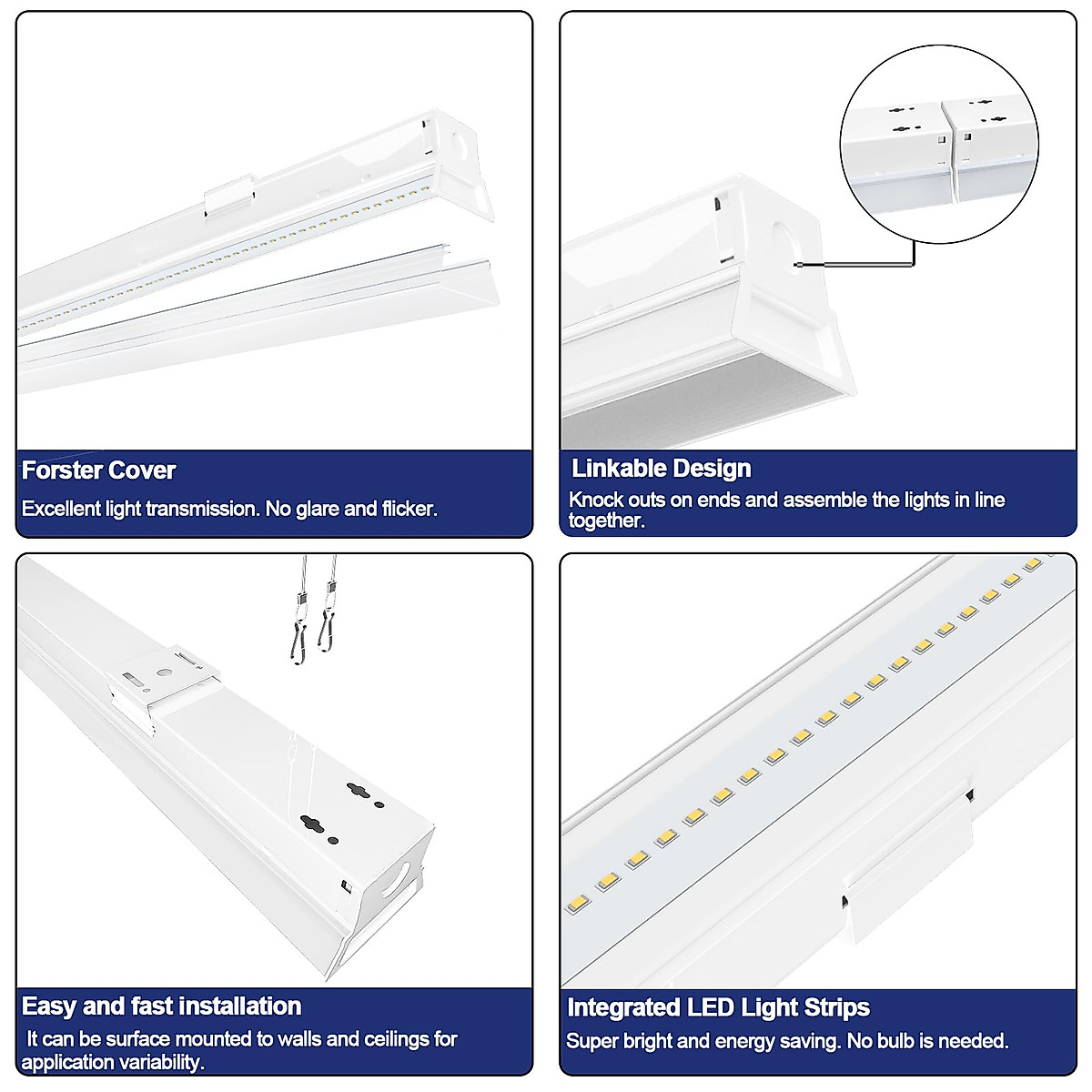 Forster Cover

Excellent light transmission. No glare and flicker.

Linkable Design

Knock outs on ends and assemble the lights in line together.

Easy and fast installation

It can be surface mounted to walls and ceilings for application variability.

Integrated LED Light Strips

Super bright and energy saving. No bulb is needed.