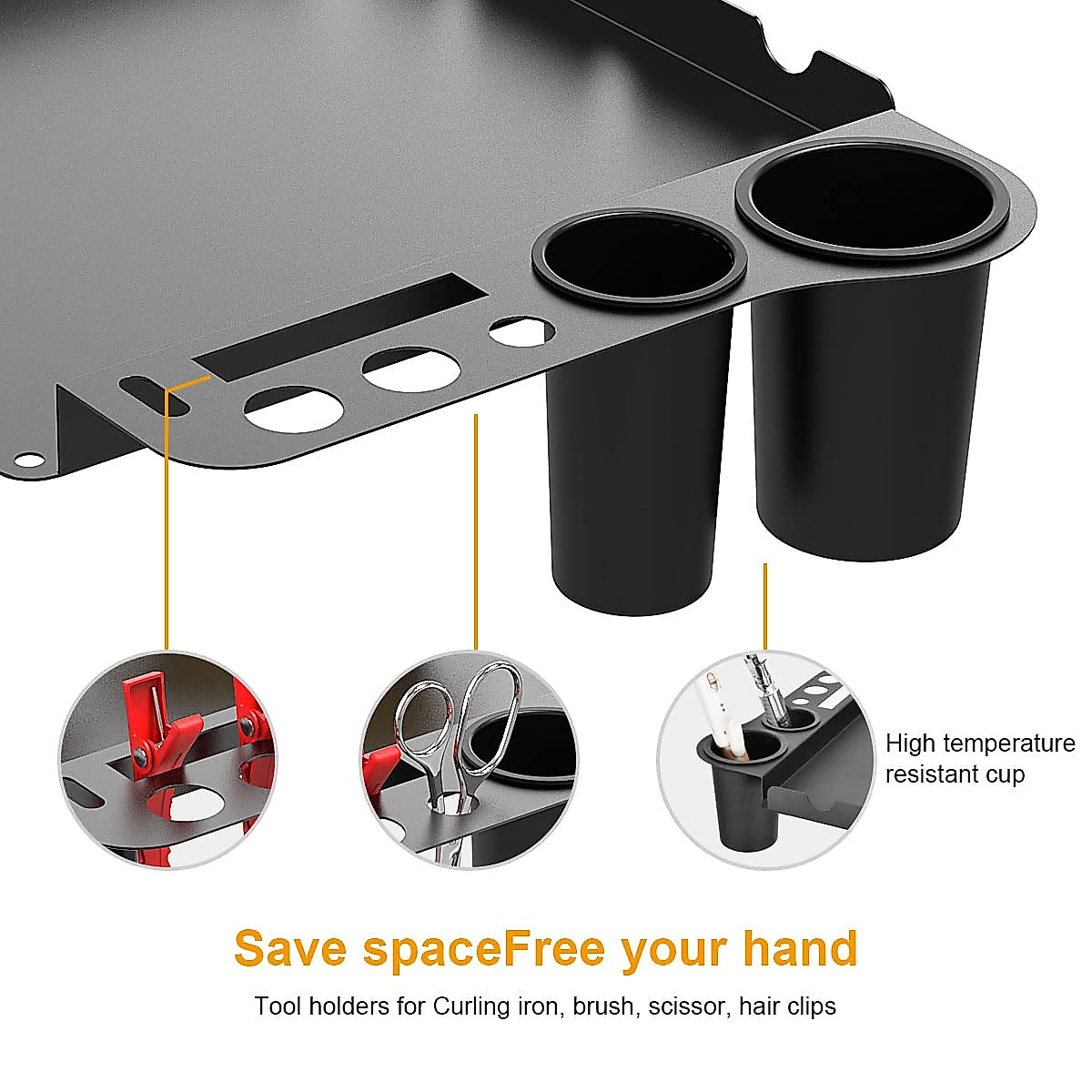 High temperature resistant cup

Save spaceFree your hand

Tool holders for Curling iron, brush, scissor, hair clips