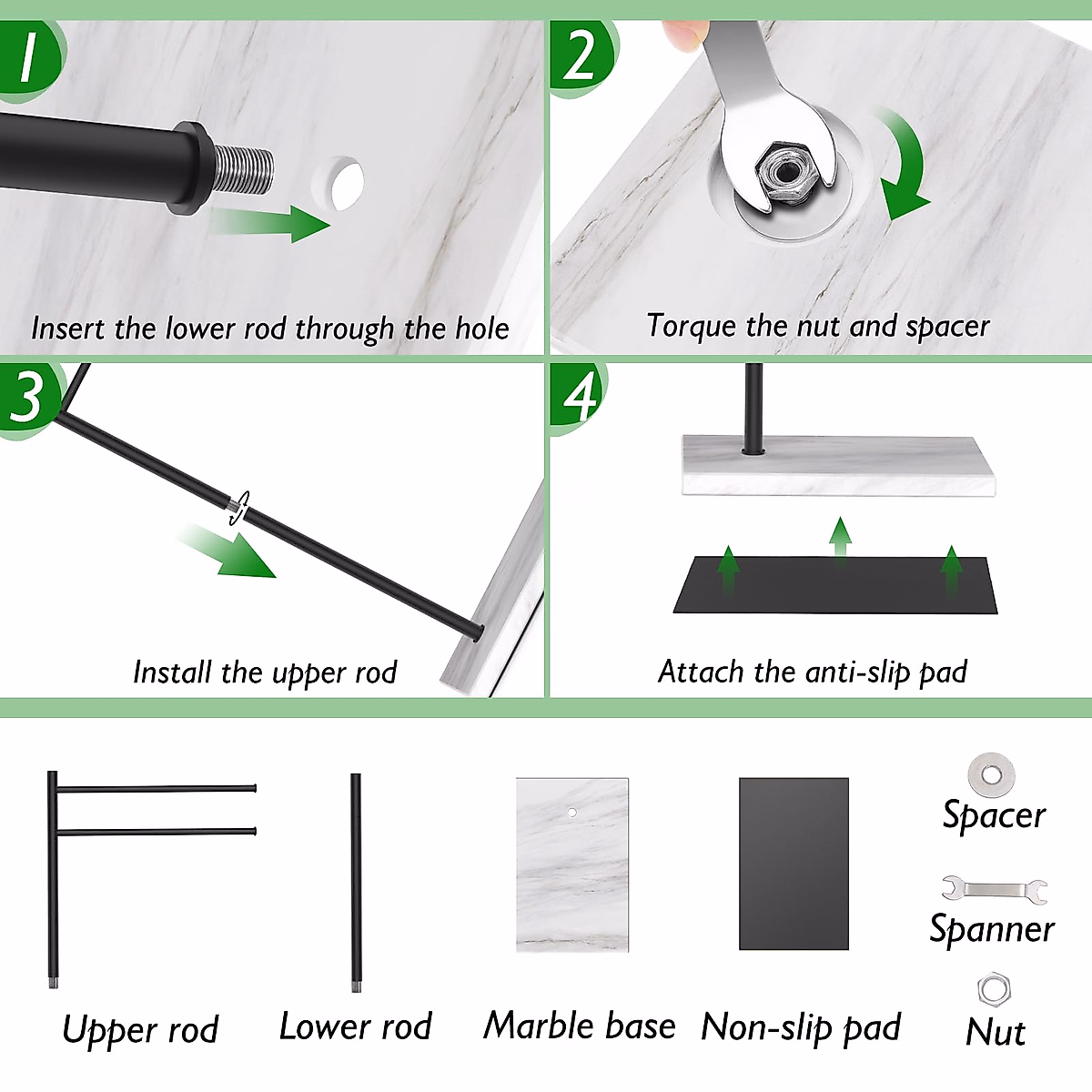 1

Insert the lower rod through the hole

2

Torque the nut and spacer

3

Install the upper rod

4

Attach the anti-slip pad

Upper rod

Lower rod

Marble base

Non-slip pad

Spacer

Spanner

Nut