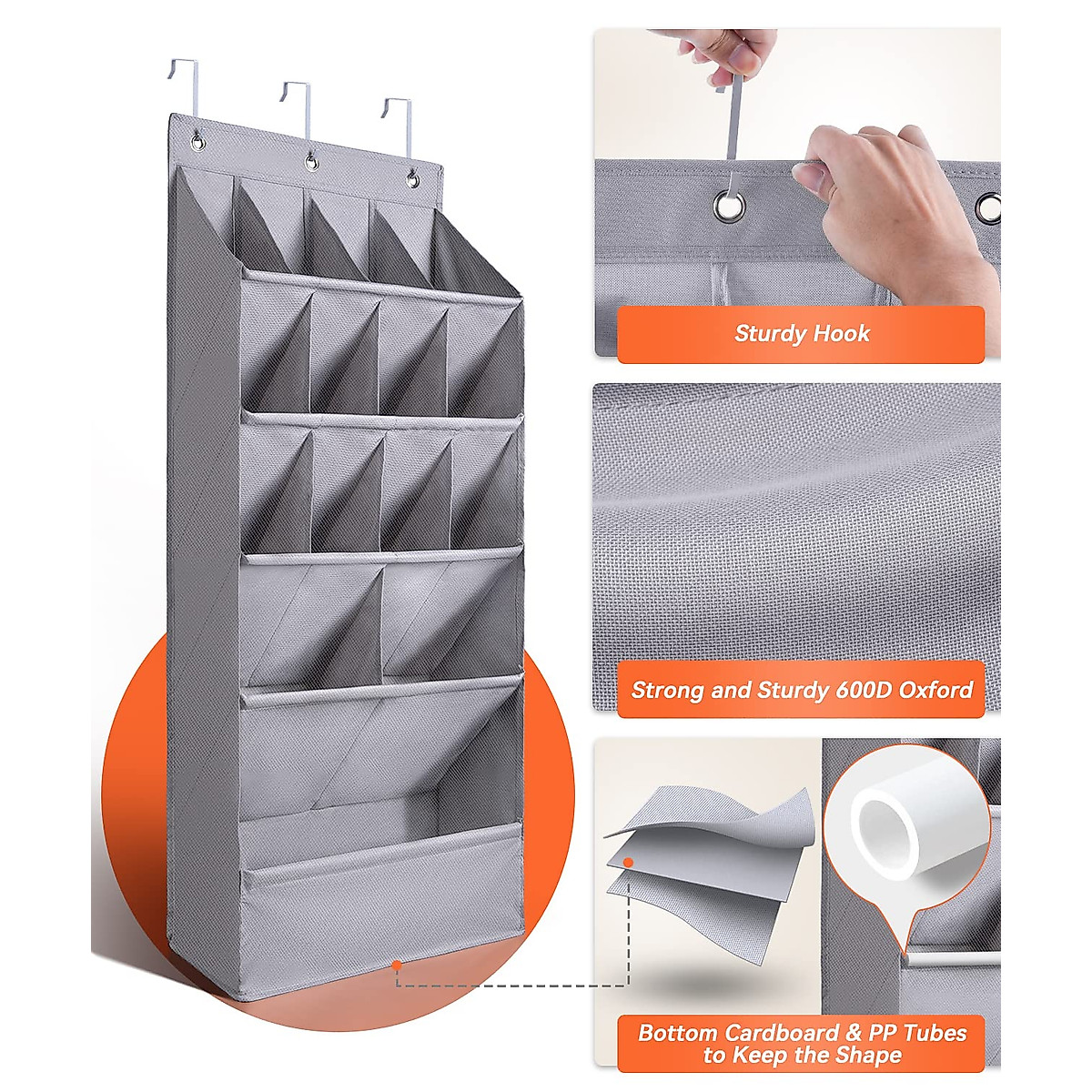 Sturdy Hook

Strong and Sturdy 600D Oxford

Bottom Cardboard & PP Tubes to Keep the Shape