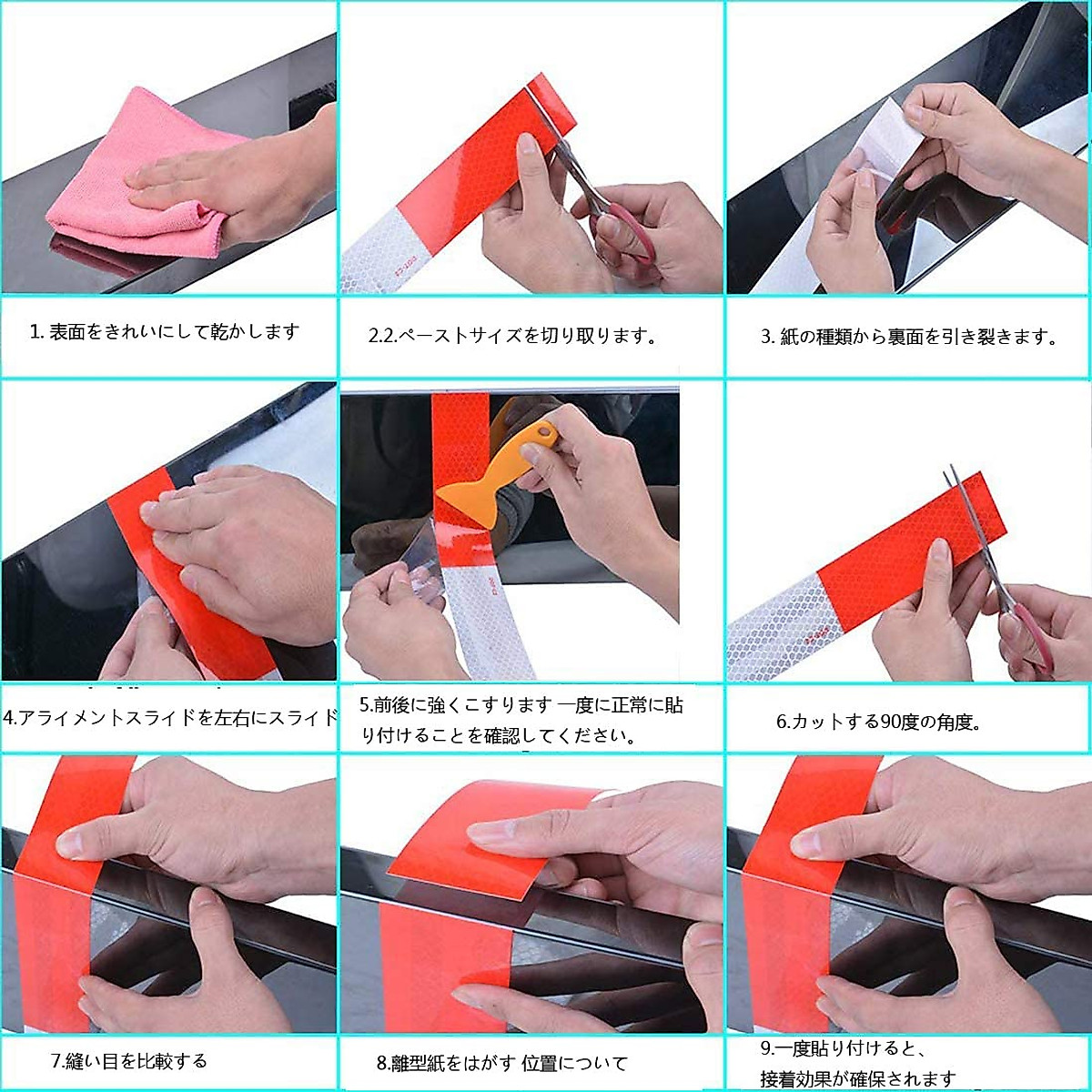 1. 表面をきれいにして乾かします

2.2.ペーストサイズを切り取ります。

3. 紙の種類から裏面を引き裂きます。

4.アライメントスライドを左右にスライド

5.前後に強くこすります 一度に正常に貼り付けることを確認してください。

6.カットする90度の角度。

7.縫い目を比較する

8.離型紙をはがす 位置について

9.一度貼り付けると、接着効果が確保されます