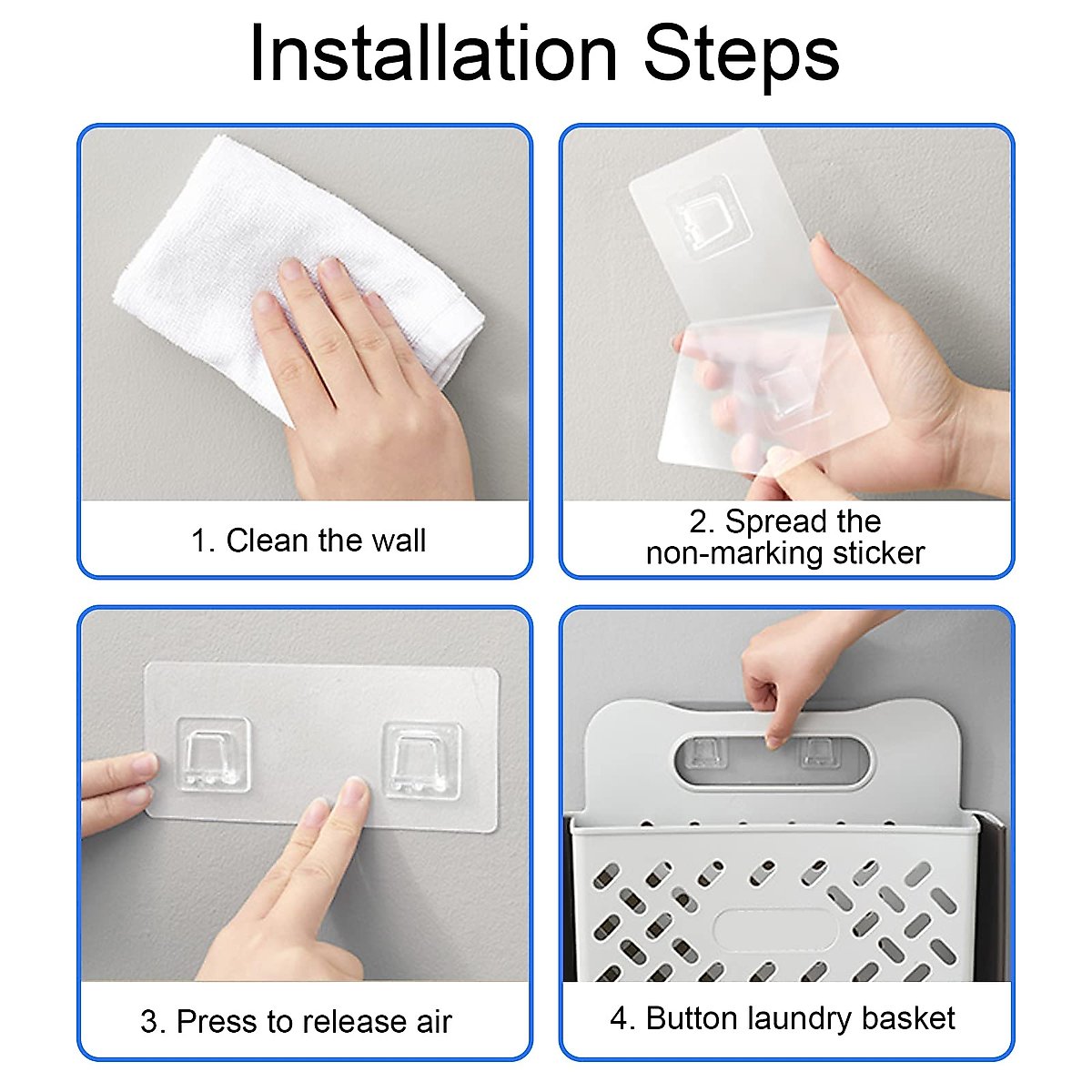 Installation Steps

1. Clean the wall

2. Spread the non-marking sticker

3. Press to release air

4. Button laundry basket