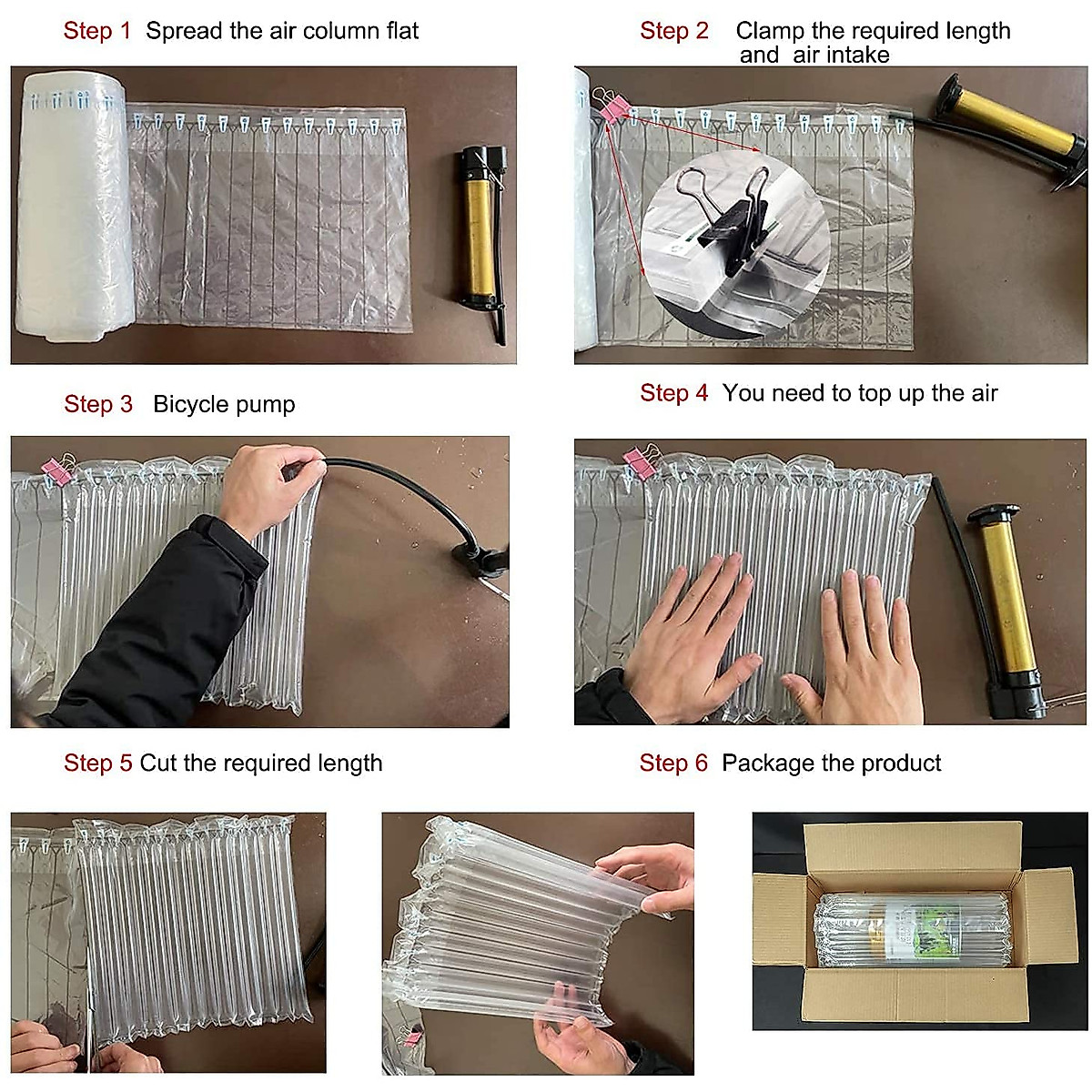 Step 1 Spread the air column flat

Step 2 Clamp the required length and air intake

Step 3 Bicycle pump

Step 4 You need to top up the air

Step 5 Cut the required length

Step 6 Package the product