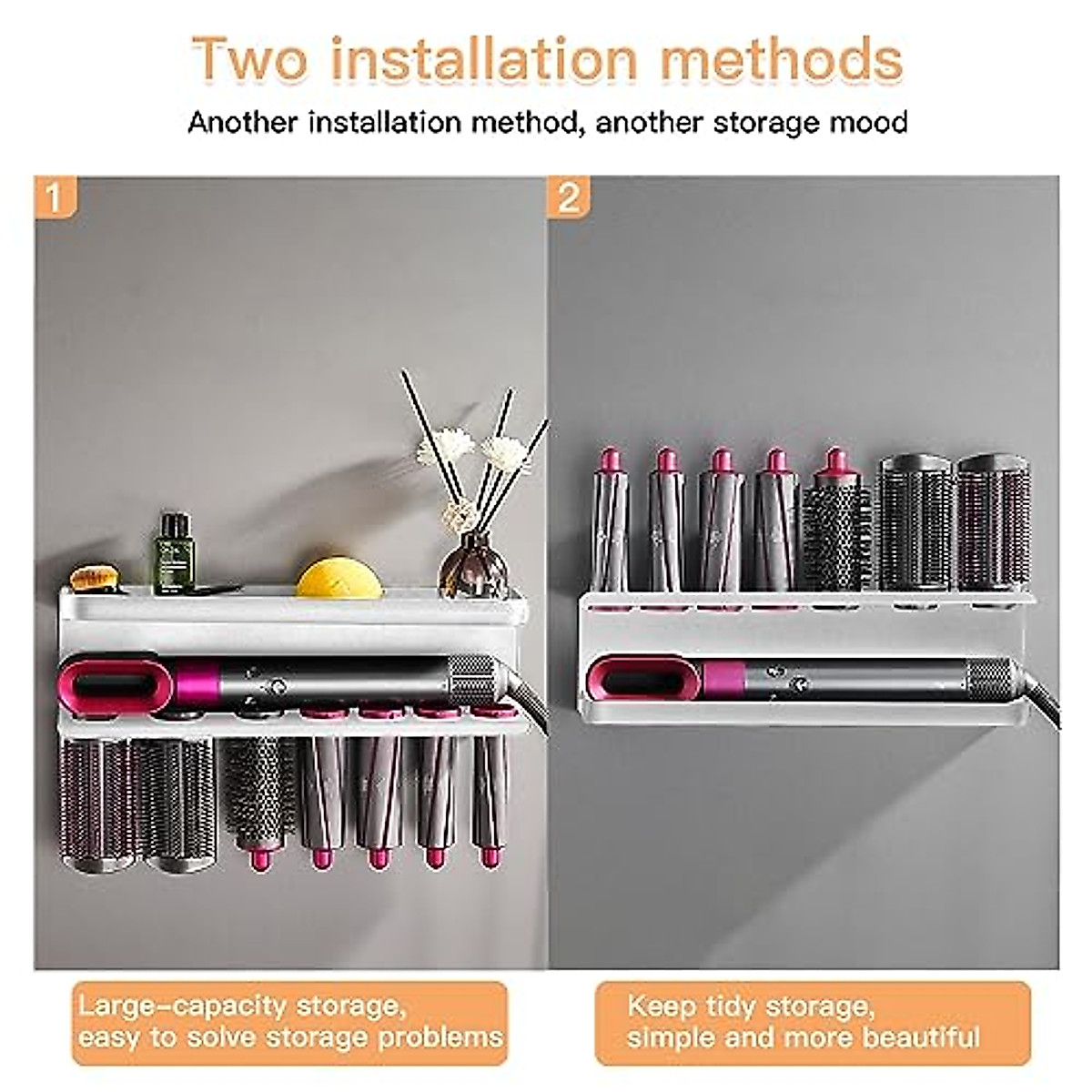 Two installation methods

Another installation method, another storage mood

1

2

Large-capacity storage, easy to solve storage problems

Keep tidy storage, simple and more beautiful