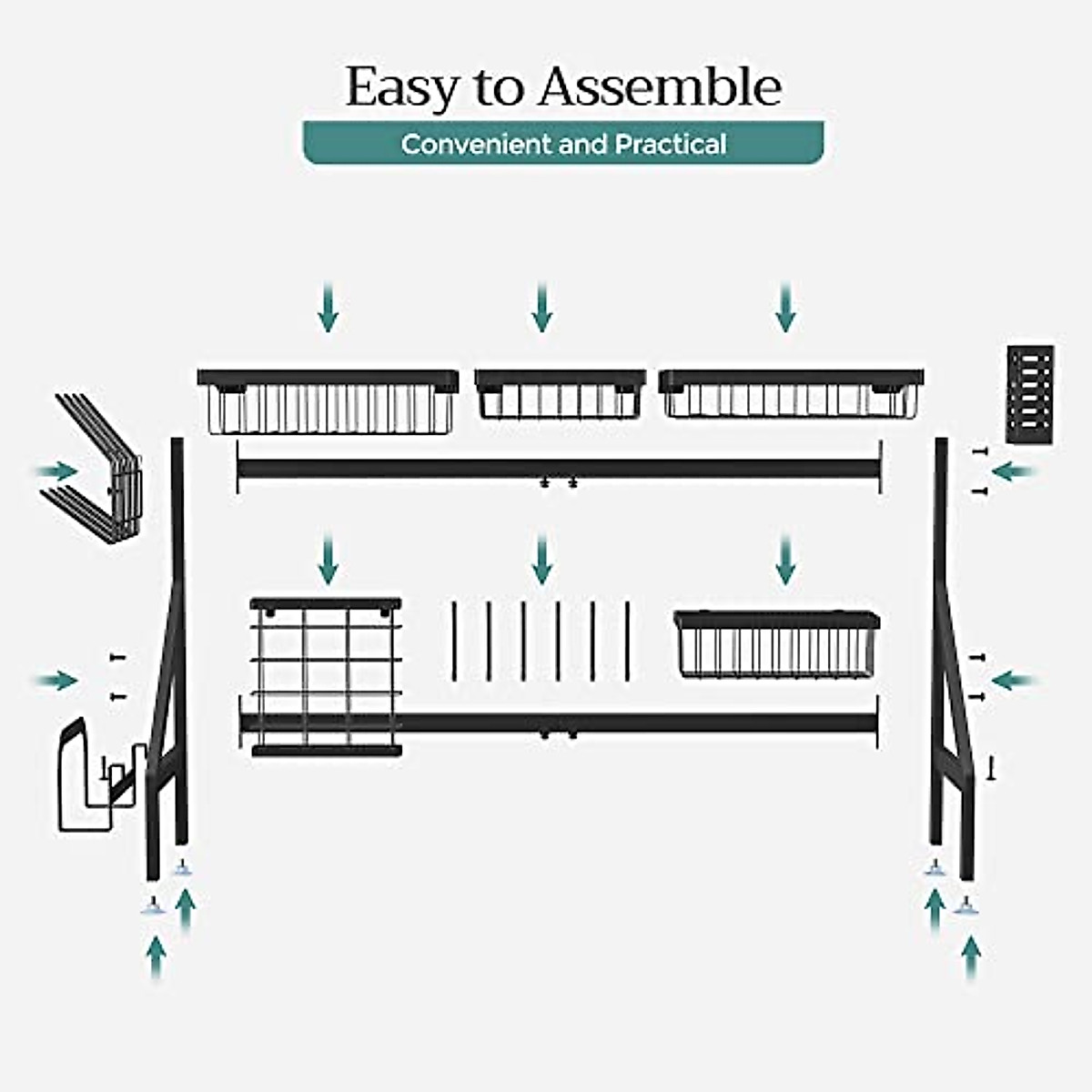 Easy to Assemble

Convenient and Practical