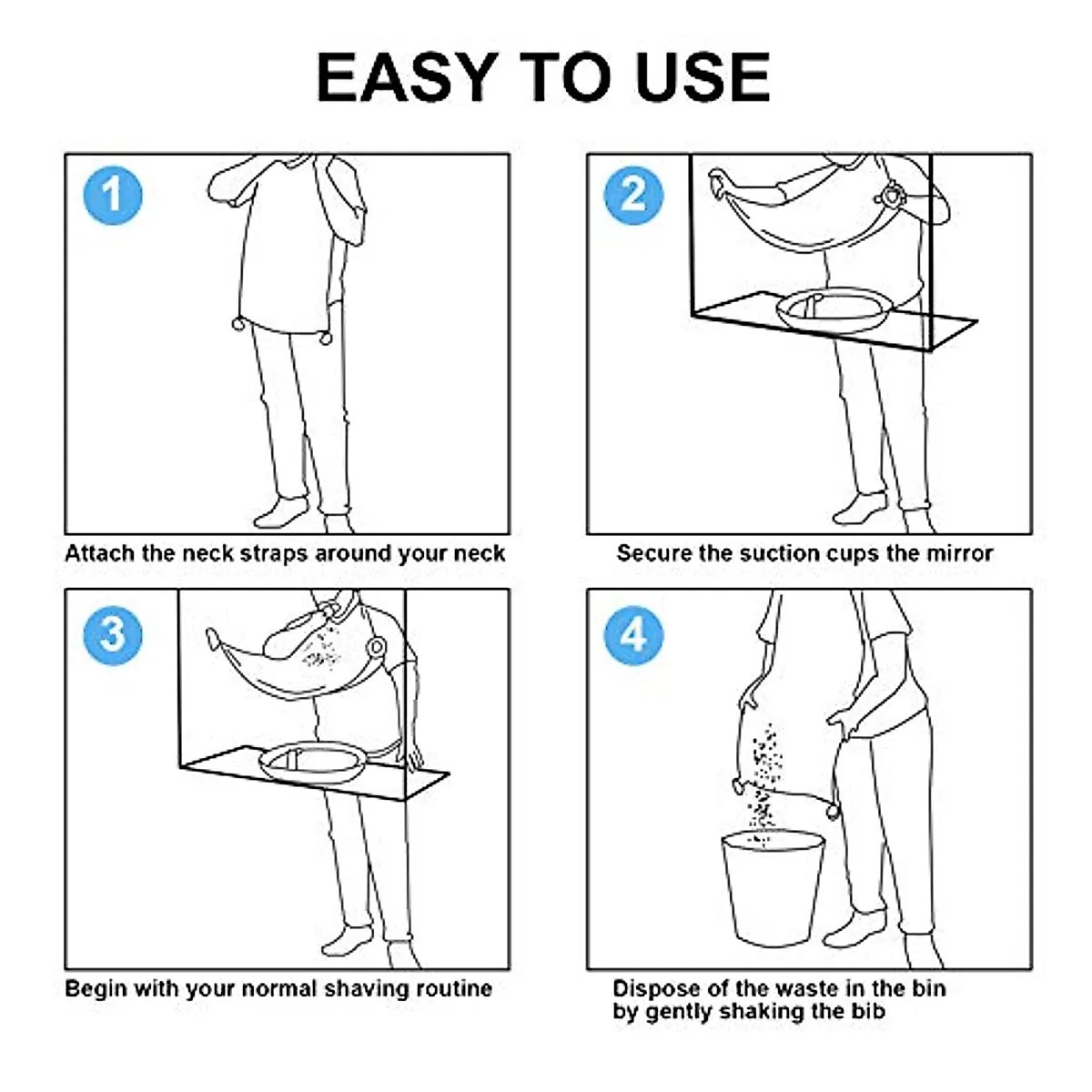 EASY TO USE

1

Attach the neck straps around your neck

2

Secure the suction cups the mirror

3

Begin with your normal shaving routine

4

Dispose of the waste in the bin by gently shaking the bib