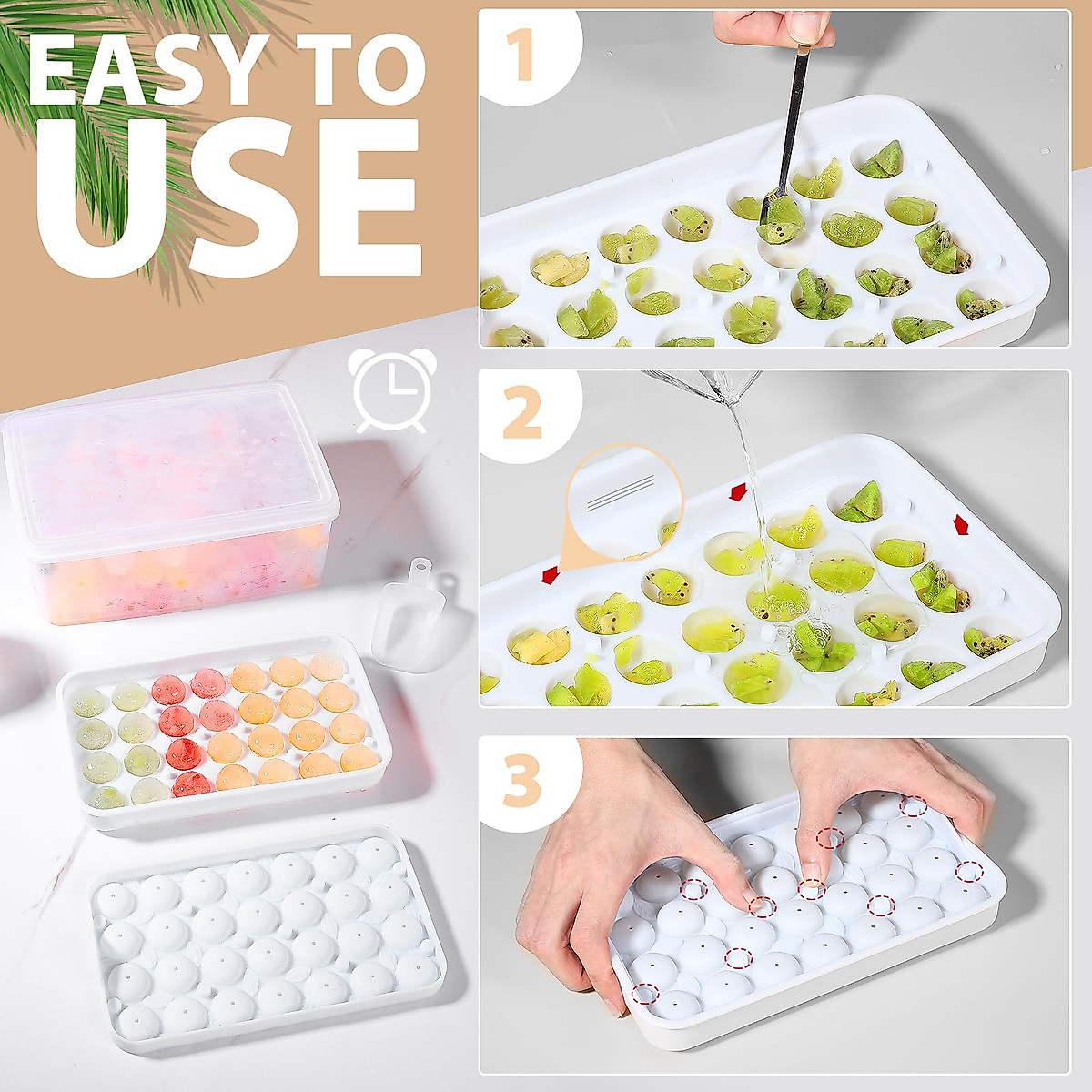 EASY TO USE

1

2

3