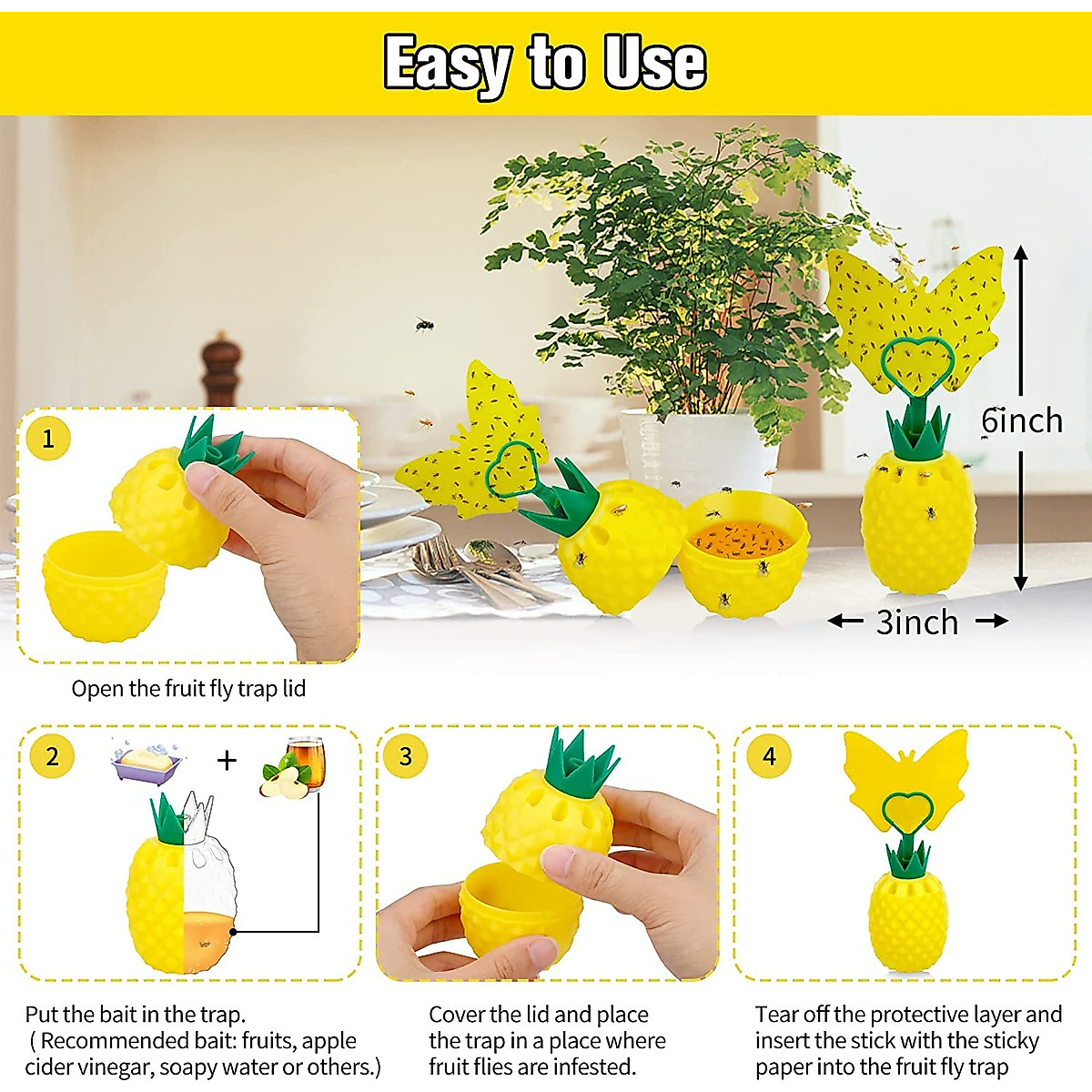 Easy to Use

6inch

3inch

1

Open the fruit fly trap lid

2

+

Put the bait in the trap.
( Recommended bait: fruits, apple cider vinegar, soapy water or others.)

3

Cover the lid and place the trap in a place where fruit flies are infested.

4

Tear off the protective layer and insert the stick with the sticky paper into the fruit fly trap