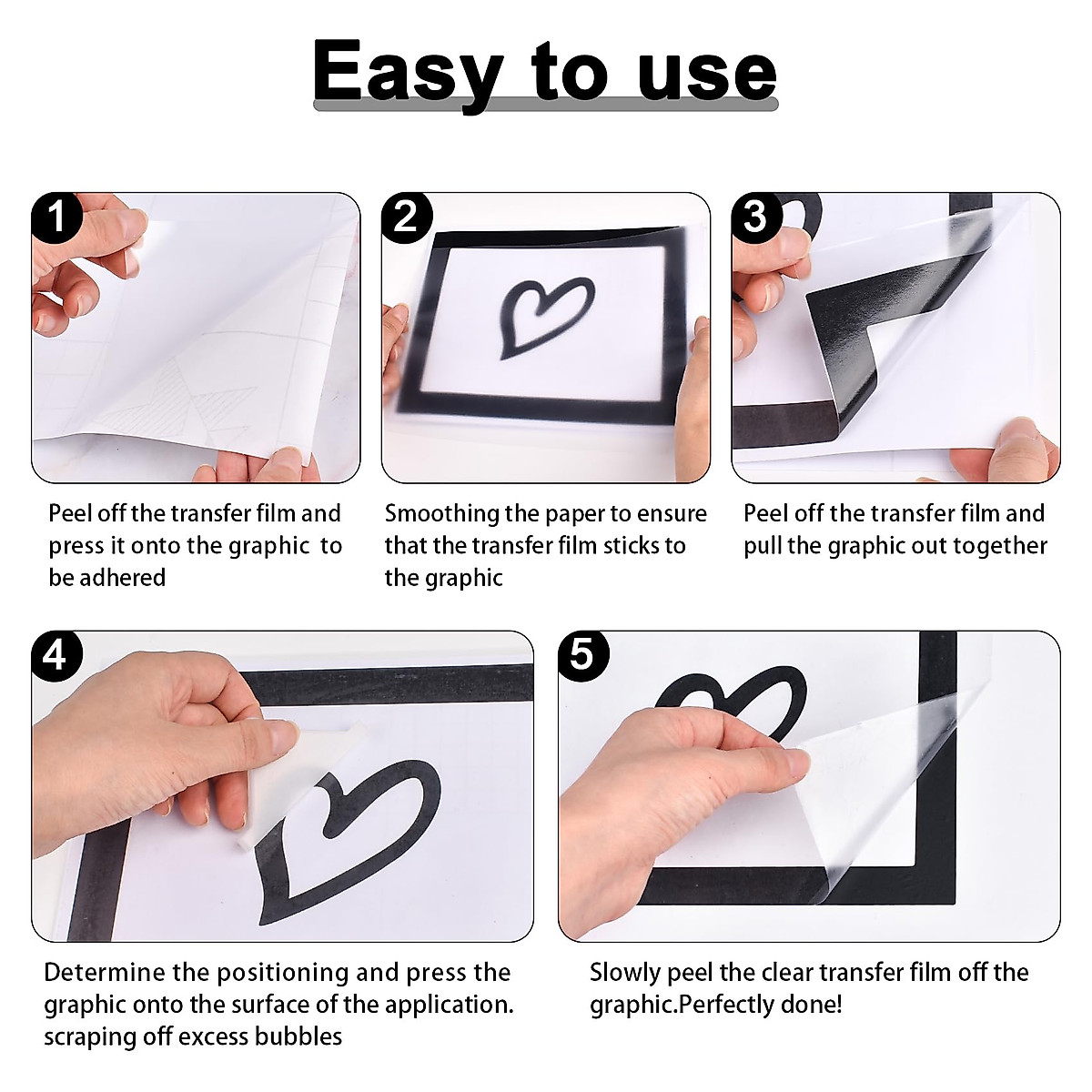 Easy to use

1

Peel off the transfer film and press it onto the graphic to be adhered

2

Smoothing the paper to ensure that the transfer film sticks to the graphic

3

Peel off the transfer film and pull the graphic out together

4

Determine the positioning and press the graphic onto the surface of the application. scraping off excess bubbles

5

Slowly peel the clear transfer film off the graphic.Perfectly done!