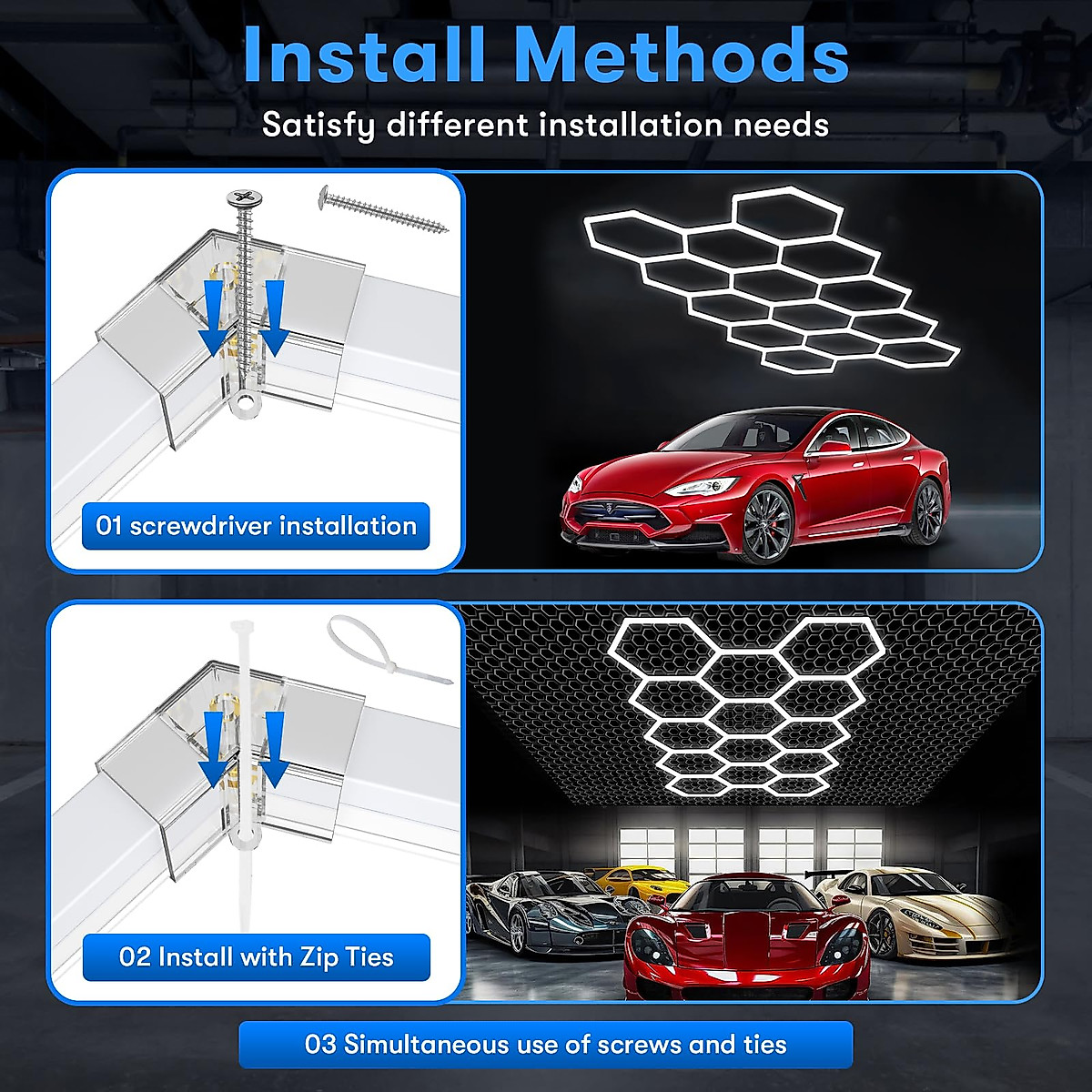 Install Methods

Satisfy different installation needs

01 screwdriver installation

02 Install with Zip Ties

03 Simultaneous use of screws and ties