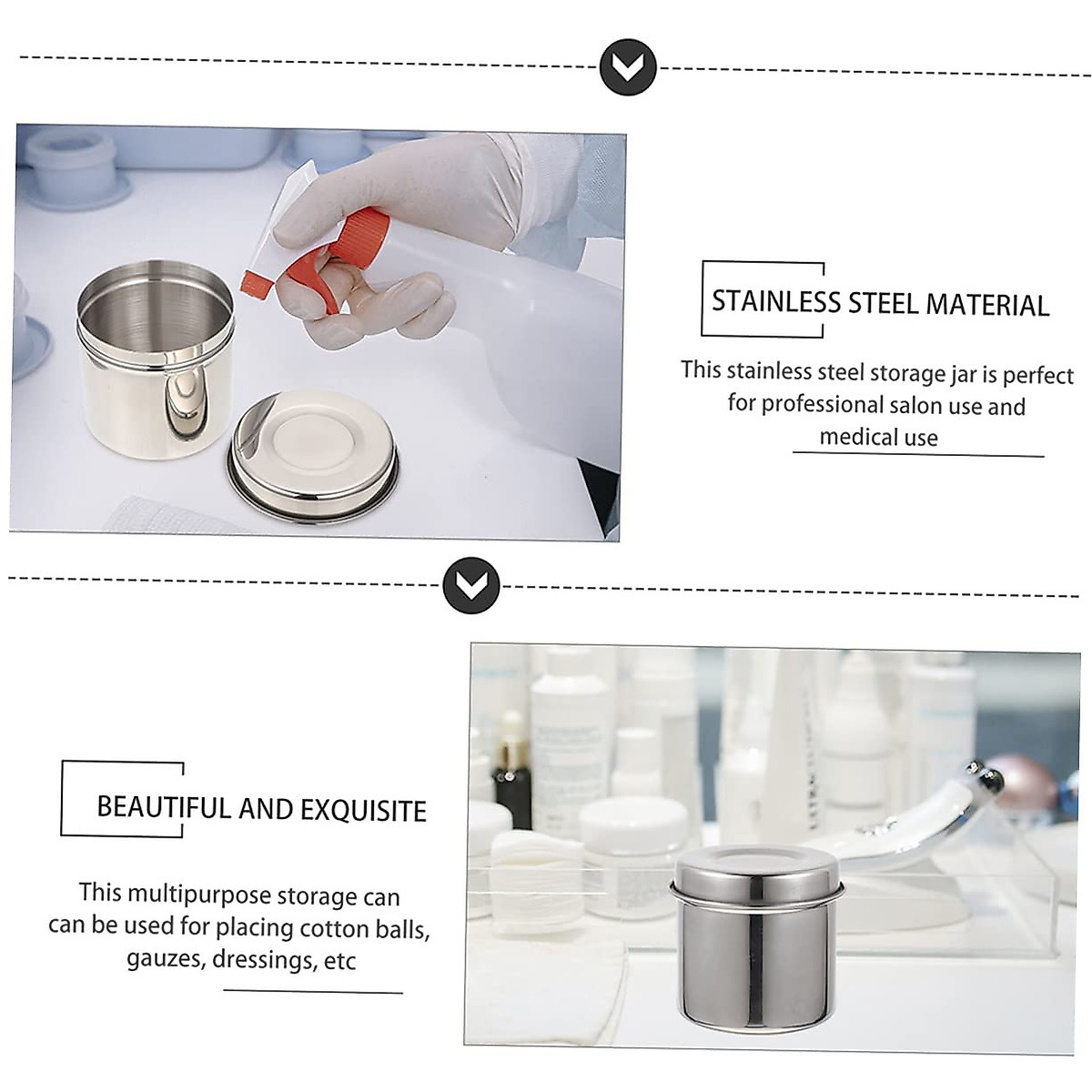 STAINLESS STEEL MATERIAL

This stainless steel storage jar is perfect for professional salon use and medical use

BEAUTIFUL AND EXQUISITE

This multipurpose storage can can be used for placing cotton balls, gauzes, dressings, etc