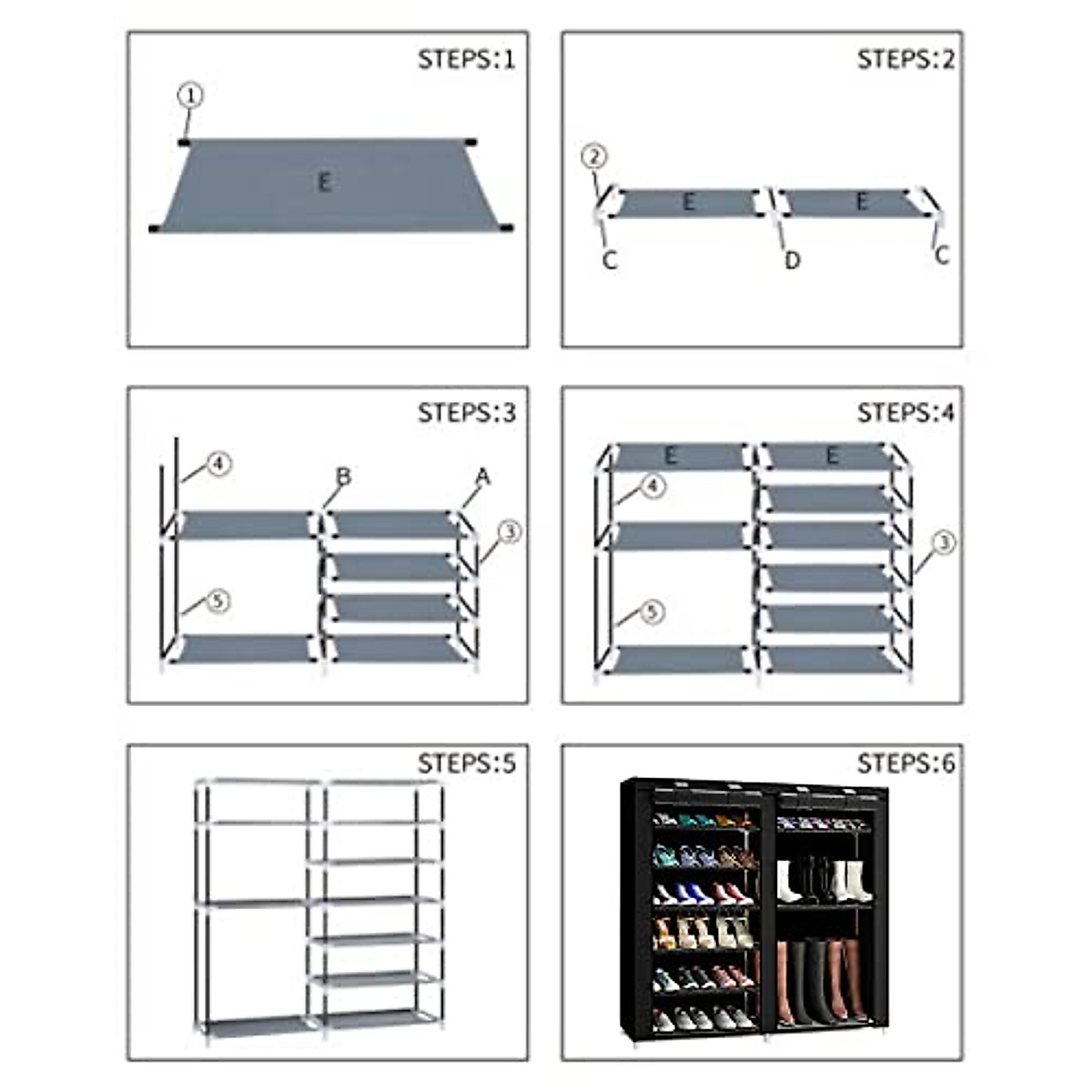 STEPS:1

1

E

STEPS:2

2

E

E

C

D

C

STEPS:3

4

B

A

3

5

STEPS:4

E

E

4

3

5

STEPS:5

STEPS:6