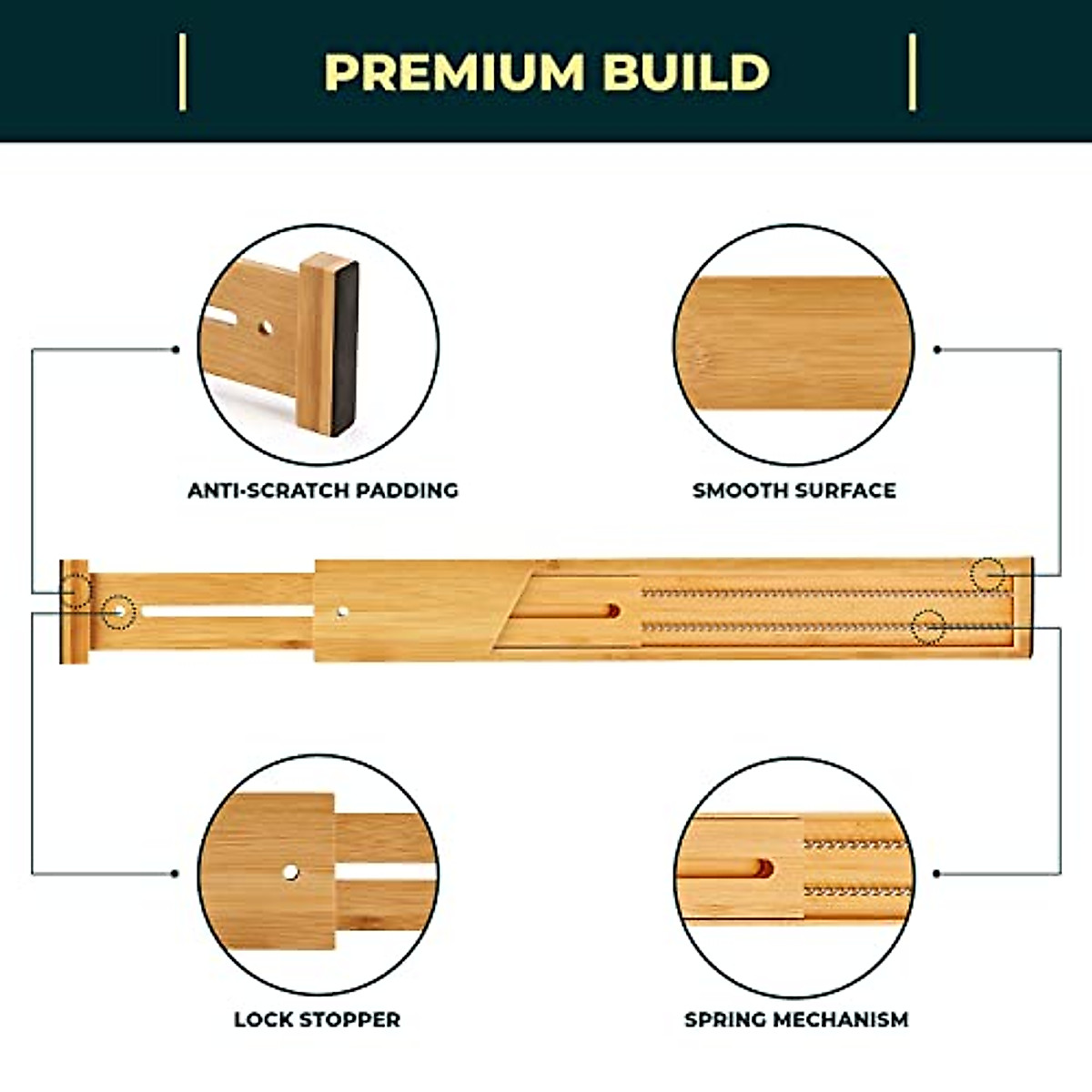 PREMIUM BUILD

ANTI-SCRATCH PADDING

SMOOTH SURFACE

LOCK STOPPER

SPRING MECHANISM