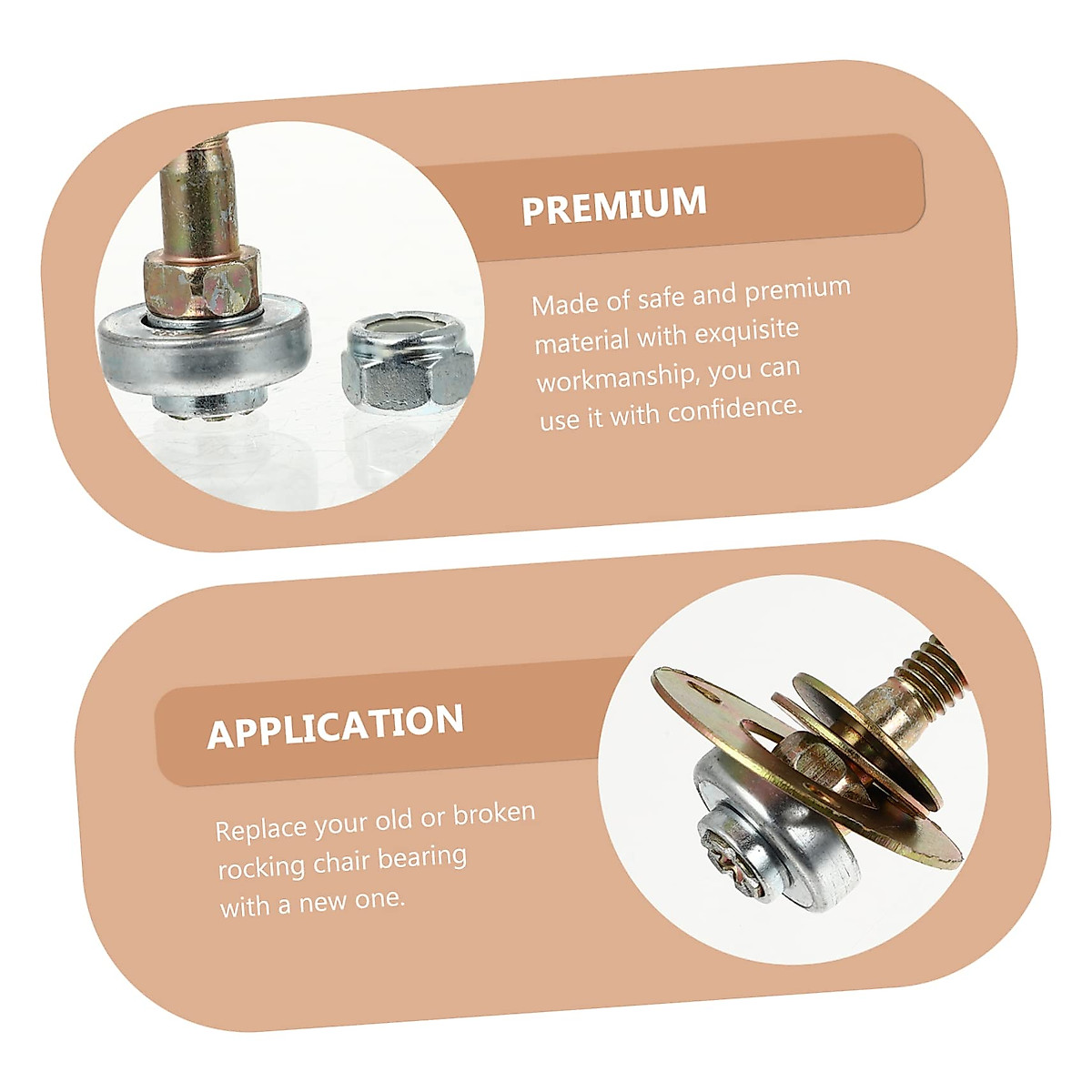 PREMIUM

Made of safe and premium material with exquisite workmanship, you can use it with confidence.

APPLICATION

Replace your old or broken rocking chair bearing with a new one.