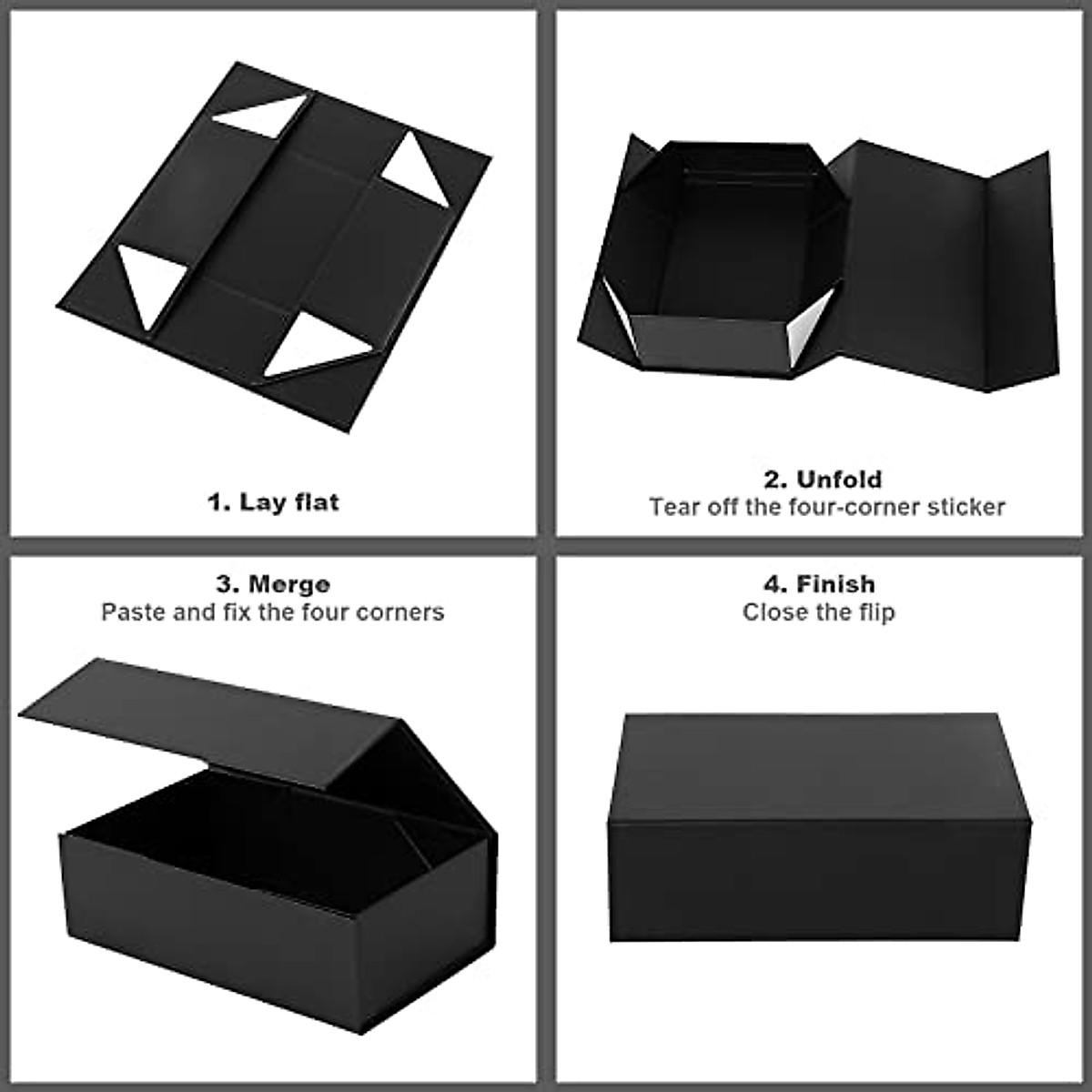 1. Lay flat

2. Unfold
Tear off the four-corner sticker

3. Merge
Paste and fix the four corners

4. Finish
Close the flip