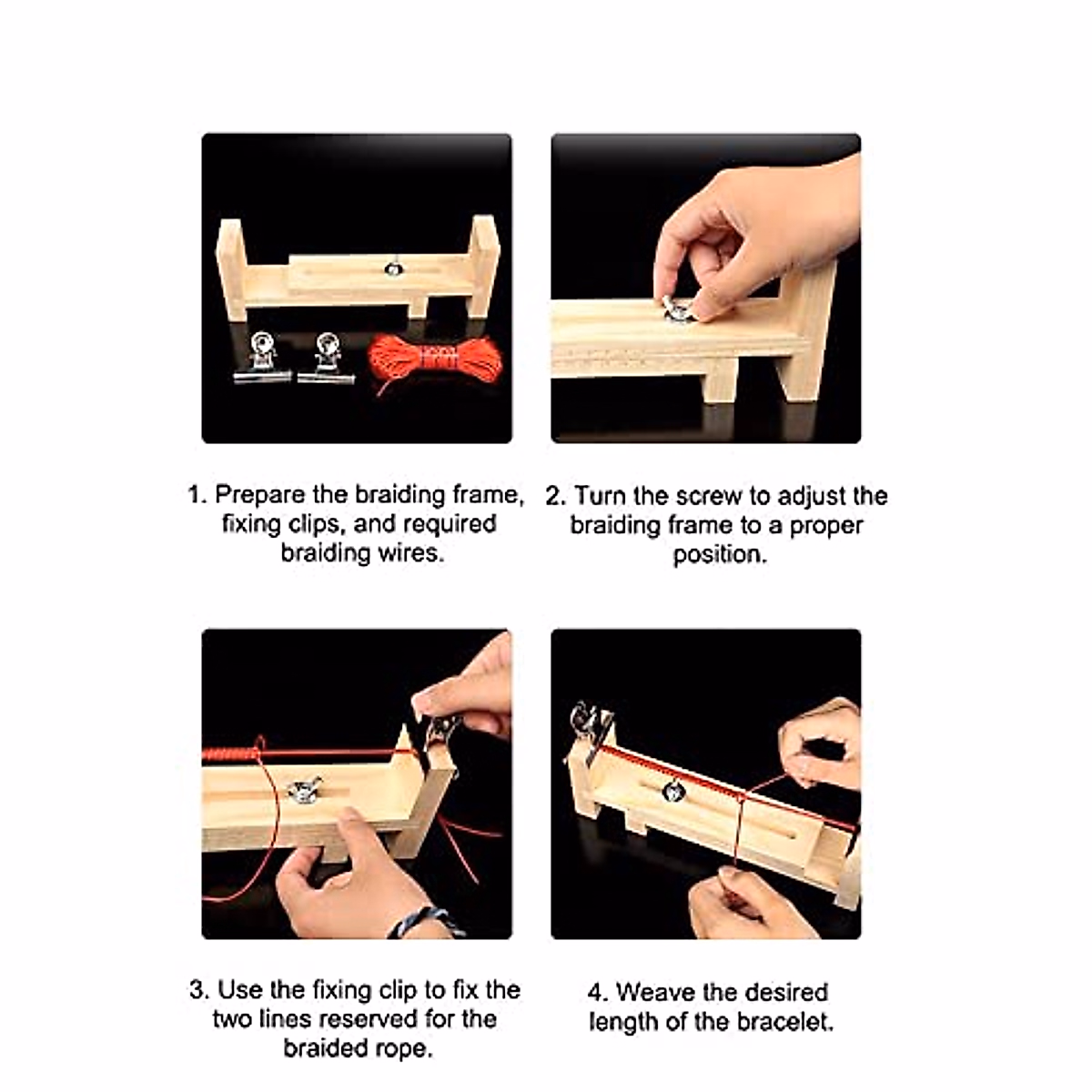 1. Prepare the braiding frame, fixing clips, and required braiding wires.

2. Turn the screw to adjust the braiding frame to a proper position.

3. Use the fixing clip to fix the two lines reserved for the braided rope.

4. Weave the desired length of the bracelet.