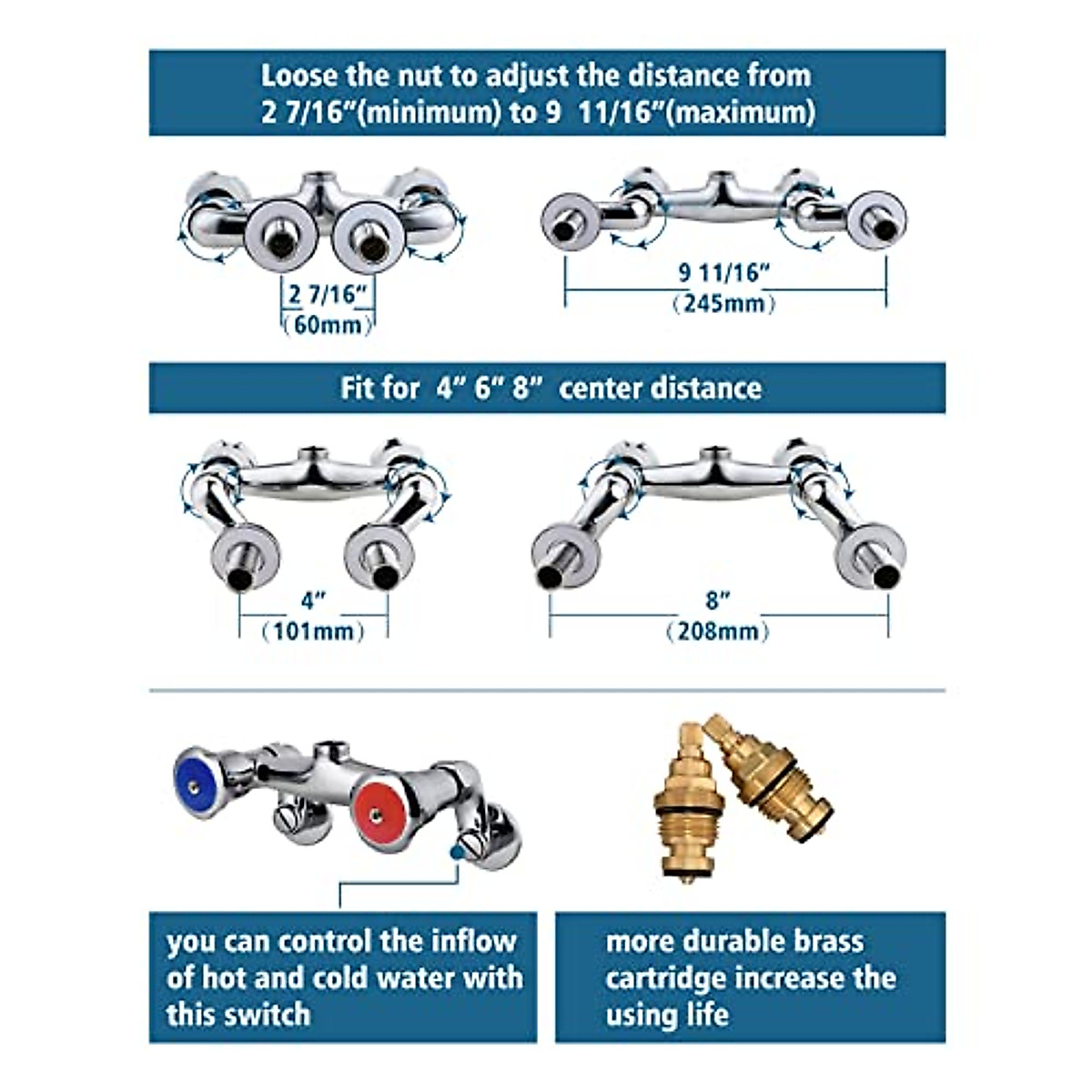 Loose the nut to adjust the distance from 2 7/16"(minimum) to 9 11/16"(maximum)

2 7/16"
(60mm)

9 11/16"
(245mm)

Fit for 4" 6" 8" center distance

4"
(101mm)

8"
(208mm)

you can control the inflow of hot and cold water with this switch

more durable brass cartridge increase the using life