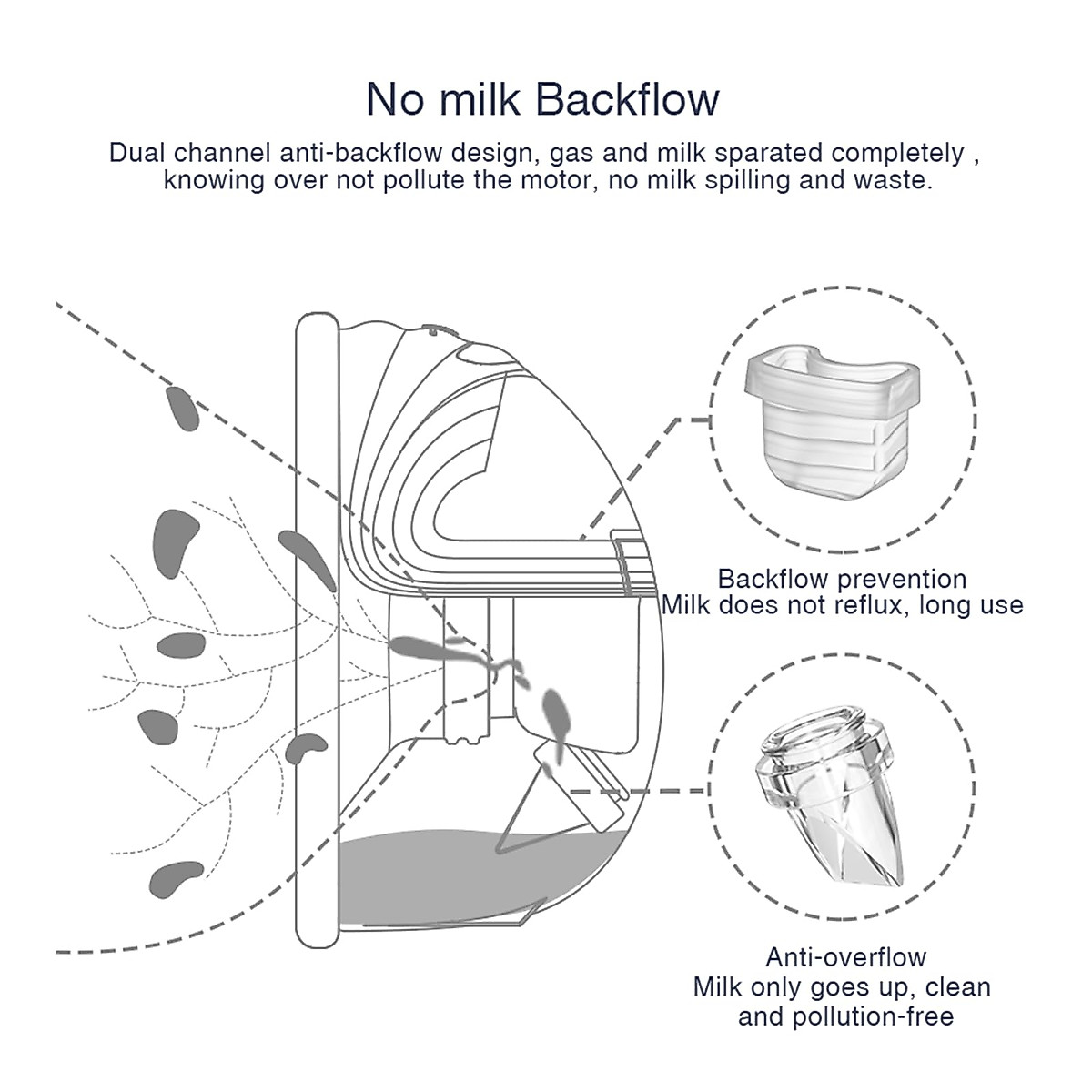 No milk Backflow

Dual channel anti-backflow design, gas and milk sparated completely , knowing over not pollute the motor, no milk spilling and waste.

Backflow prevention
Milk does not reflux, long use

Anti-overflow
Milk only goes up, clean and pollution-free