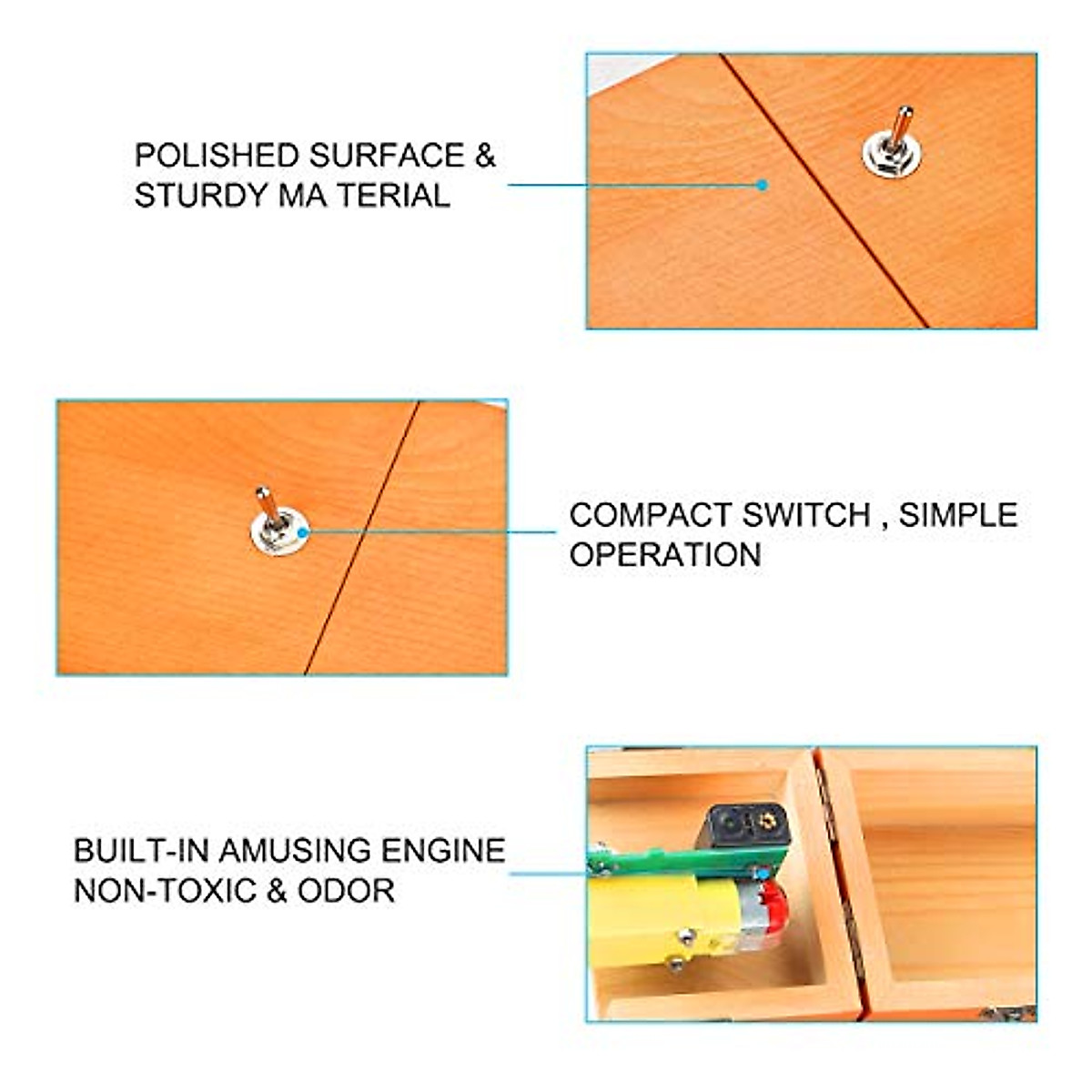 POLISHED SURFACE & STURDY MA TERIAL

COMPACT SWITCH , SIMPLE OPERATION

BUILT-IN AMUSING ENGINE NON-TOXIC & ODOR