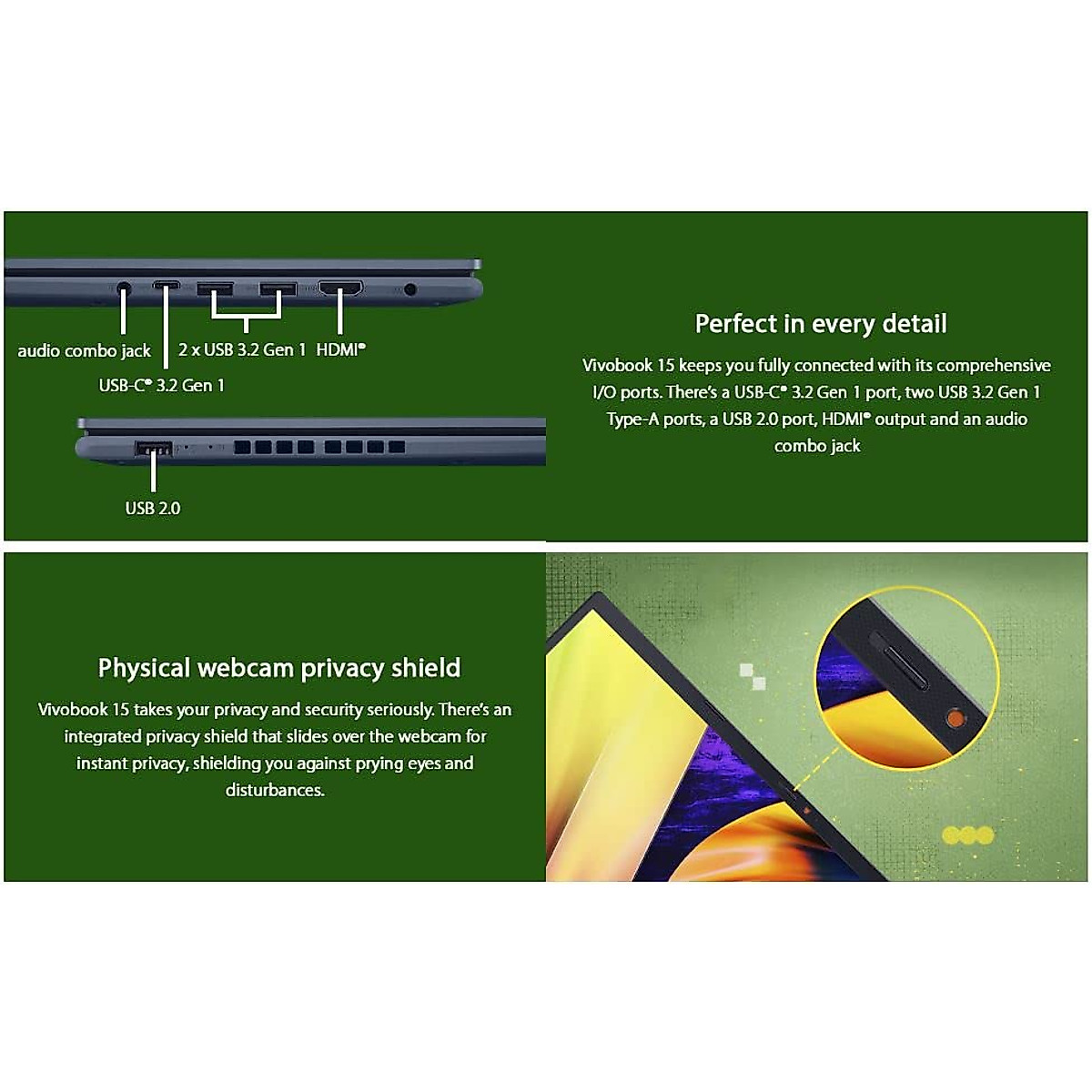 audio combo jack

USB-C® 3.2 Gen 1

2 x USB 3.2 Gen 1

HDMI®

USB 2.0

Perfect in every detail

Vivobook 15 keeps you fully connected with its comprehensive I/O ports. There's a USB-C® 3.2 Gen 1 port, two USB 3.2 Gen 1 Type-A ports, a USB 2.0 port, HDMI® output and an audio combo jack

Physical webcam privacy shield

Vivobook 15 takes your privacy and security seriously. There's an integrated privacy shield that slides over the webcam for instant privacy, shielding you against prying eyes and disturbances.