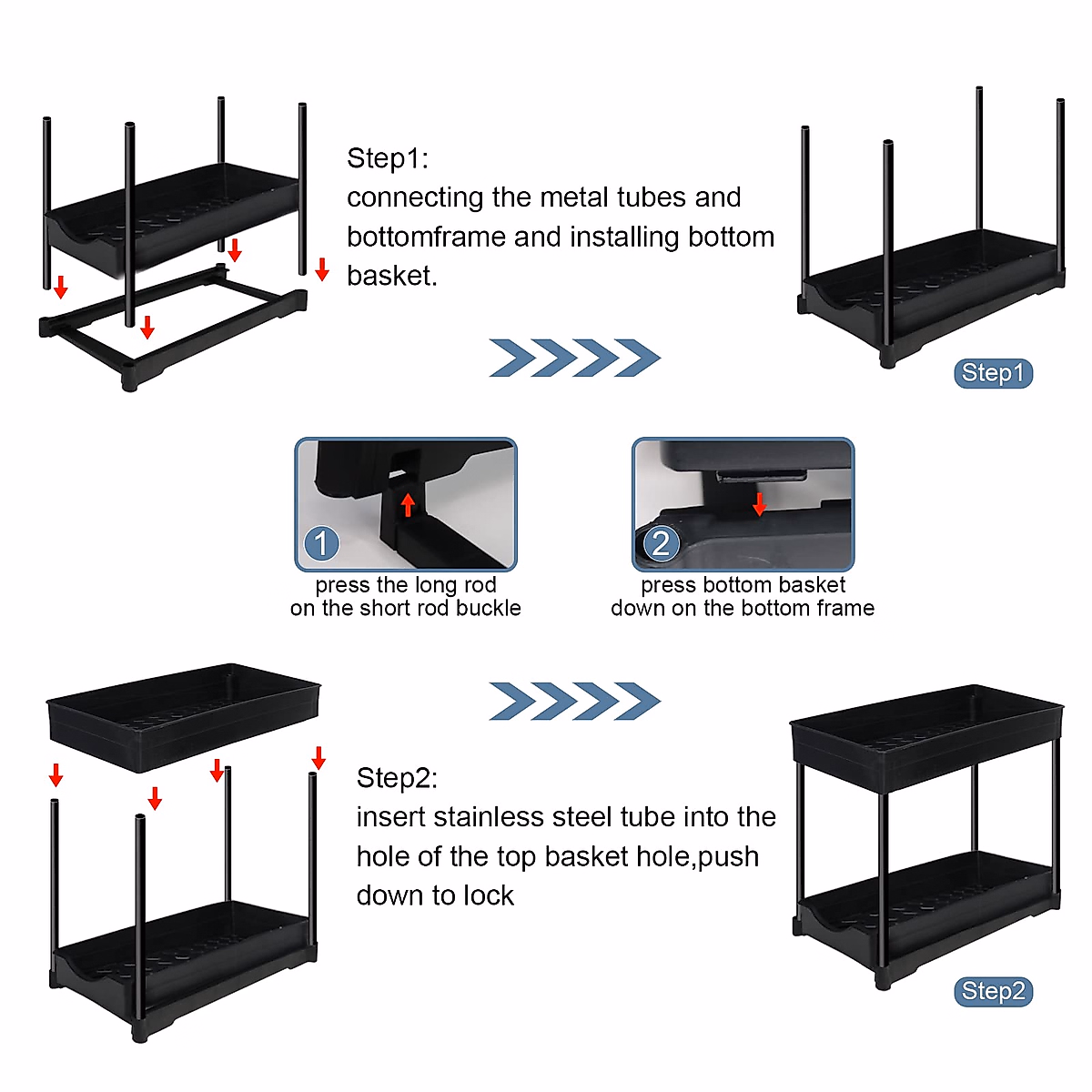 Step1:
connecting the metal tubes and bottomframe and installing bottom basket.

Step1

1
press the long rod
on the short rod buckle

2
press bottom basket
down on the bottom frame

Step2:
insert stainless steel tube into the hole of the top basket hole,push down to lock

Step2