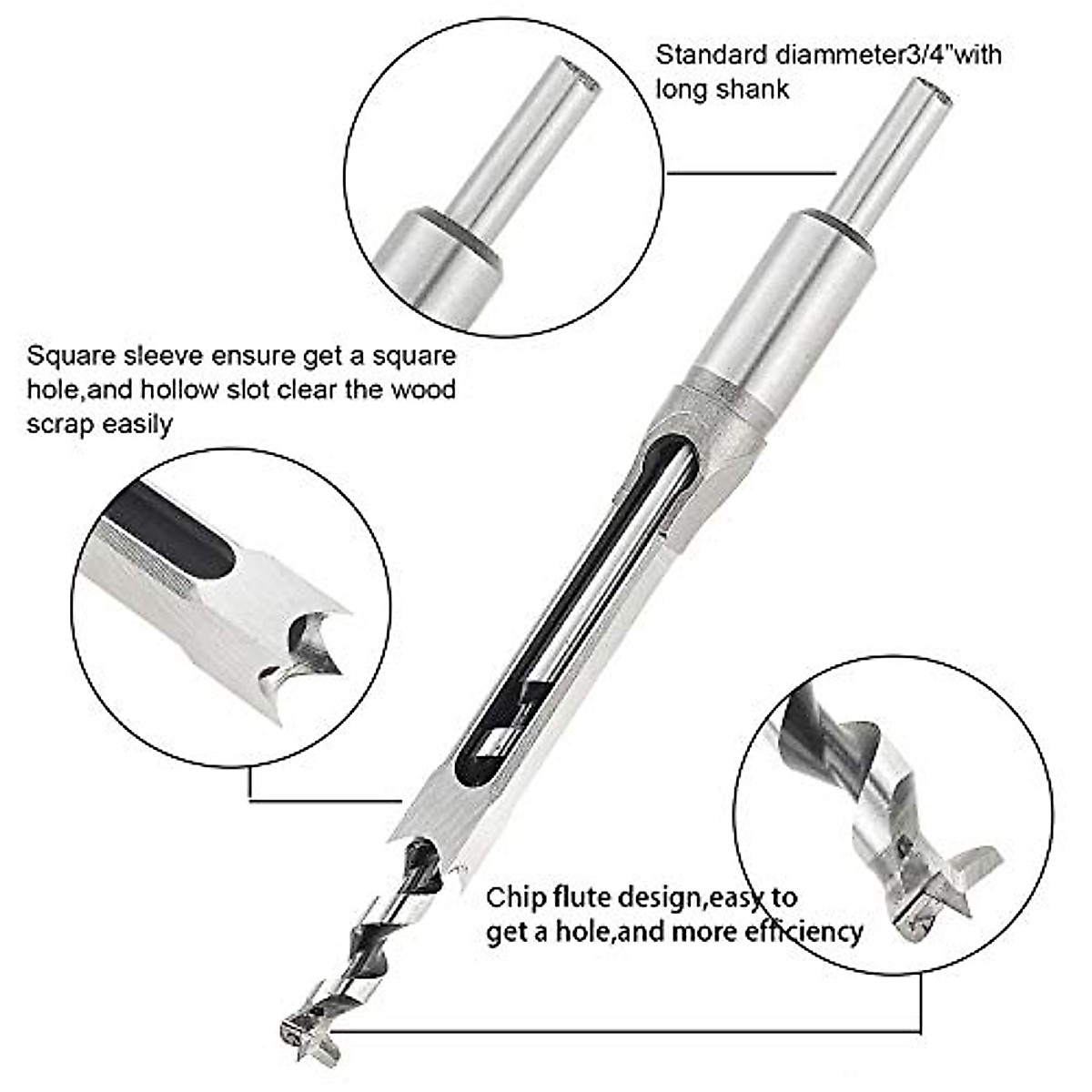 Standard diammeter3/4"with long shank

Square sleeve ensure get a square hole,and hollow slot clear the wood scrap easily

Chip flute design,easy to get a hole,and more efficiency