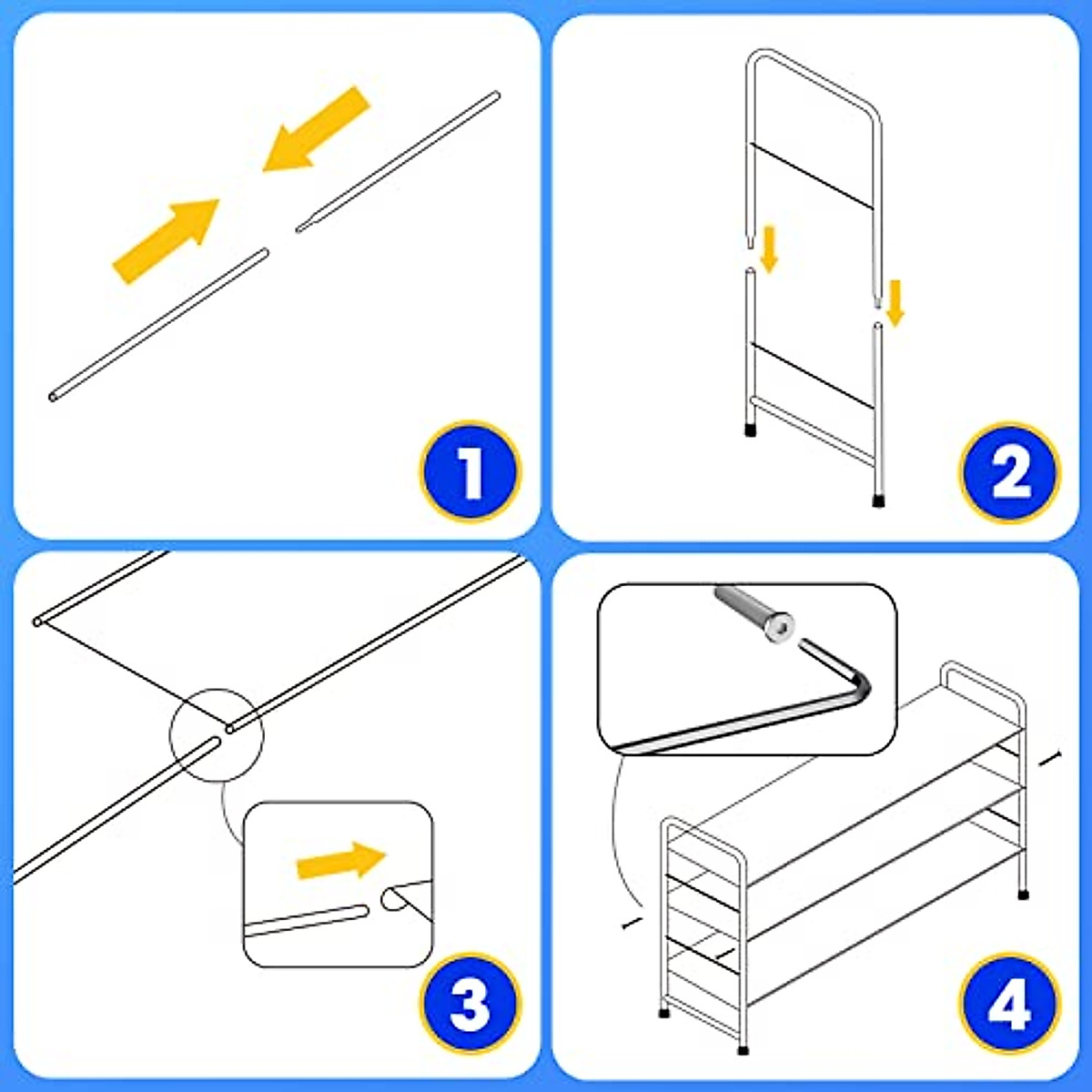 1

2

3

4