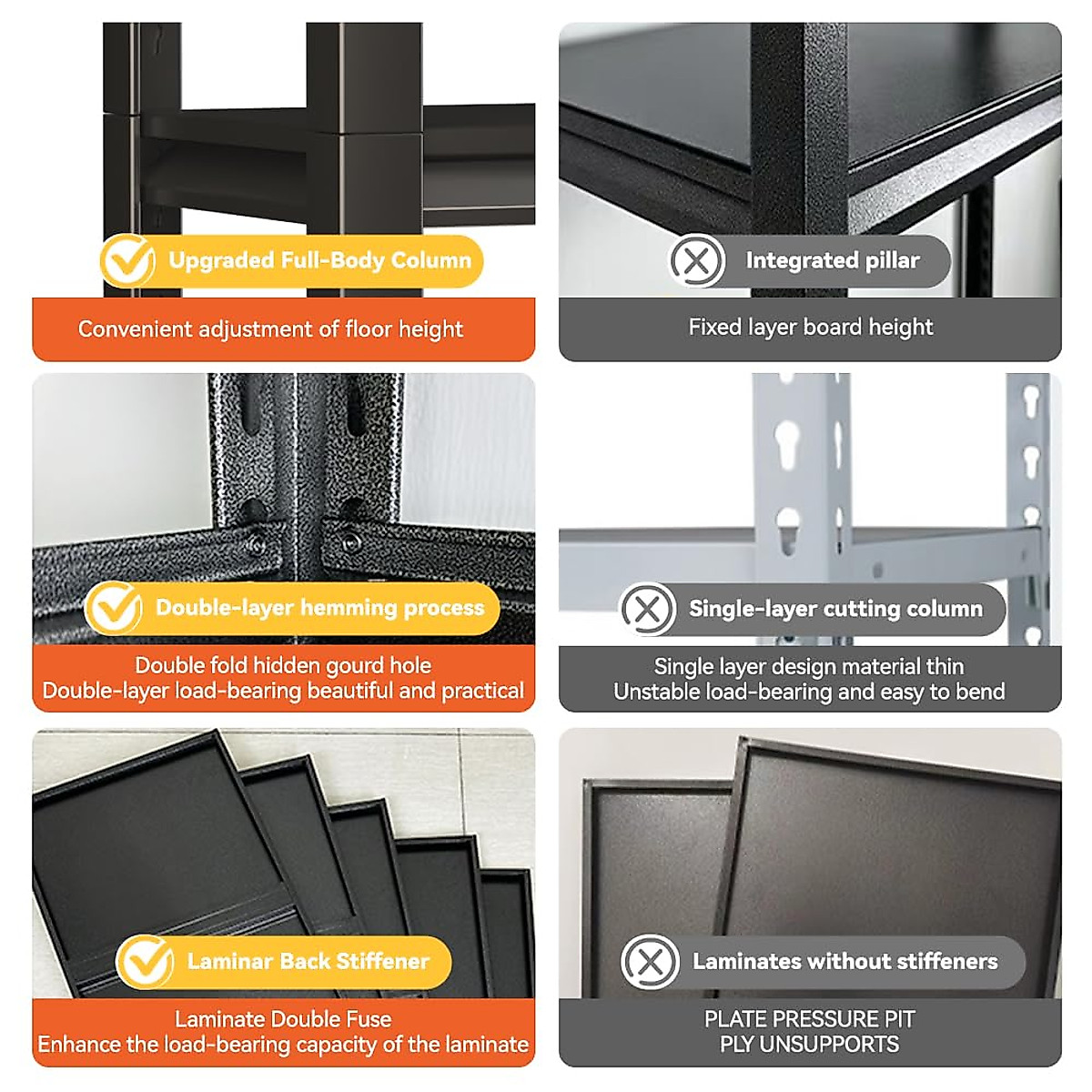 Upgraded Full-Body Column

Convenient adjustment of floor height

Integrated pillar

Fixed layer board height

Double-layer hemming process

Double fold hidden gourd hole
Double-layer load-bearing beautiful and practical

Single-layer cutting column

Single layer design material thin
Unstable load-bearing and easy to bend

Laminar Back Stiffener

Laminate Double Fuse
Enhance the load-bearing capacity of the laminate

Laminates without stiffeners

PLATE PRESSURE PIT
PLY UNSUPPORTS