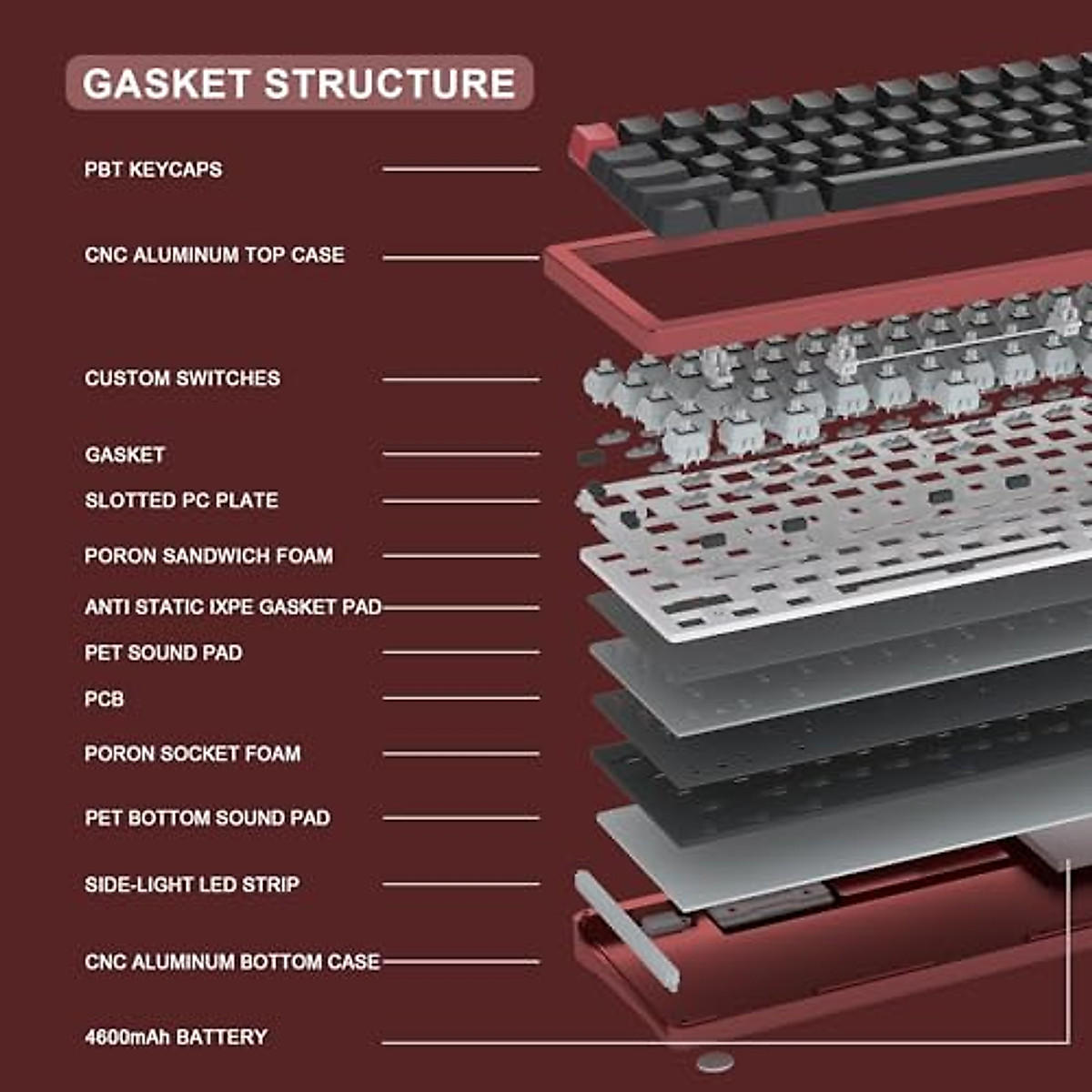 GASKET STRUCTURE

PBT KEYCAPS

CNC ALUMINUM TOP CASE

CUSTOM SWITCHES

GASKET

SLOTTED PC PLATE

PORON SANDWICH FOAM

ANTI STATIC IXPE GASKET PAD

PET SOUND PAD

PCB

PORON SOCKET FOAM

PET BOTTOM SOUND PAD

SIDE-LIGHT LED STRIP

CNC ALUMINUM BOTTOM CASE

4600mAh BATTERY