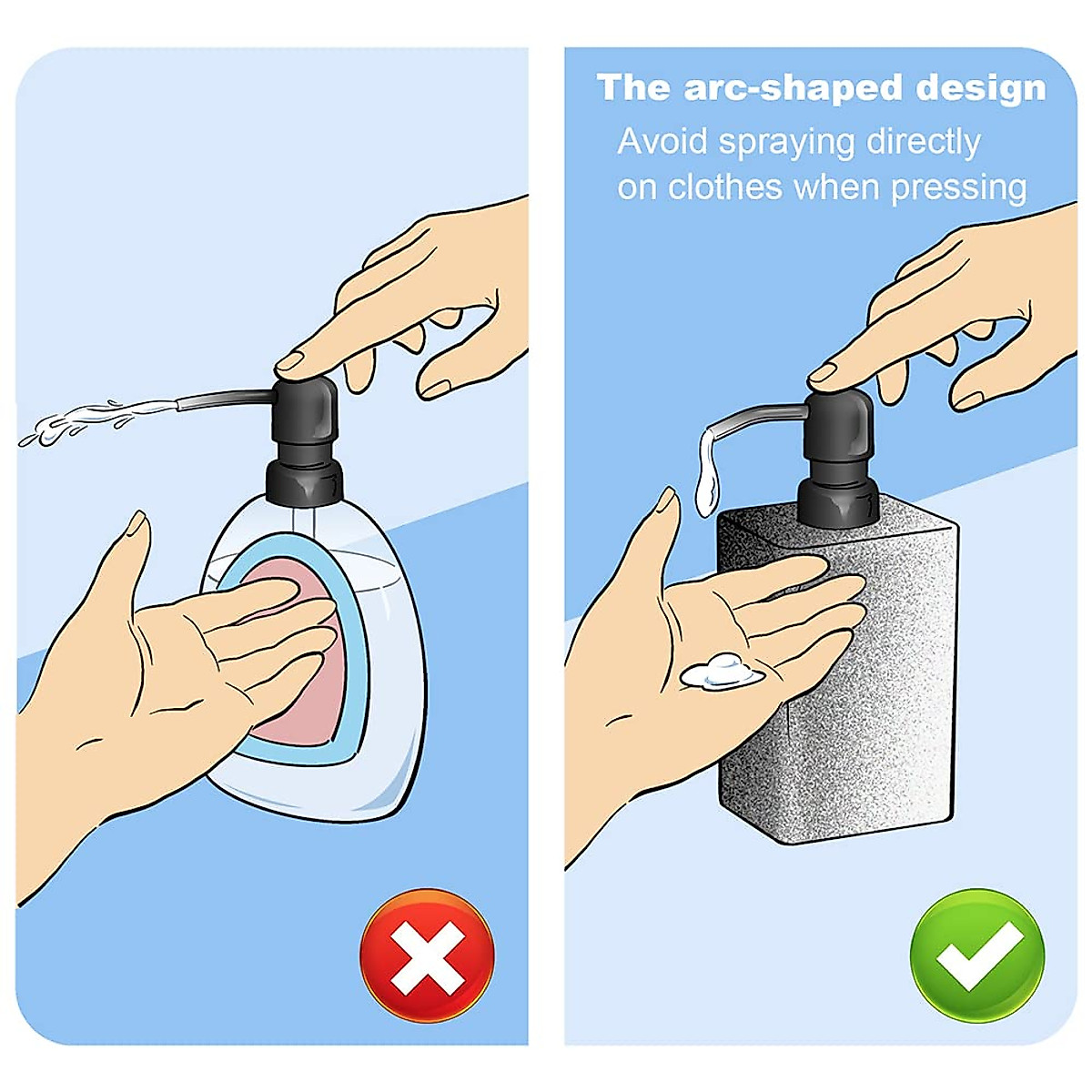 The arc-shaped design
Avoid spraying directly on clothes when pressing