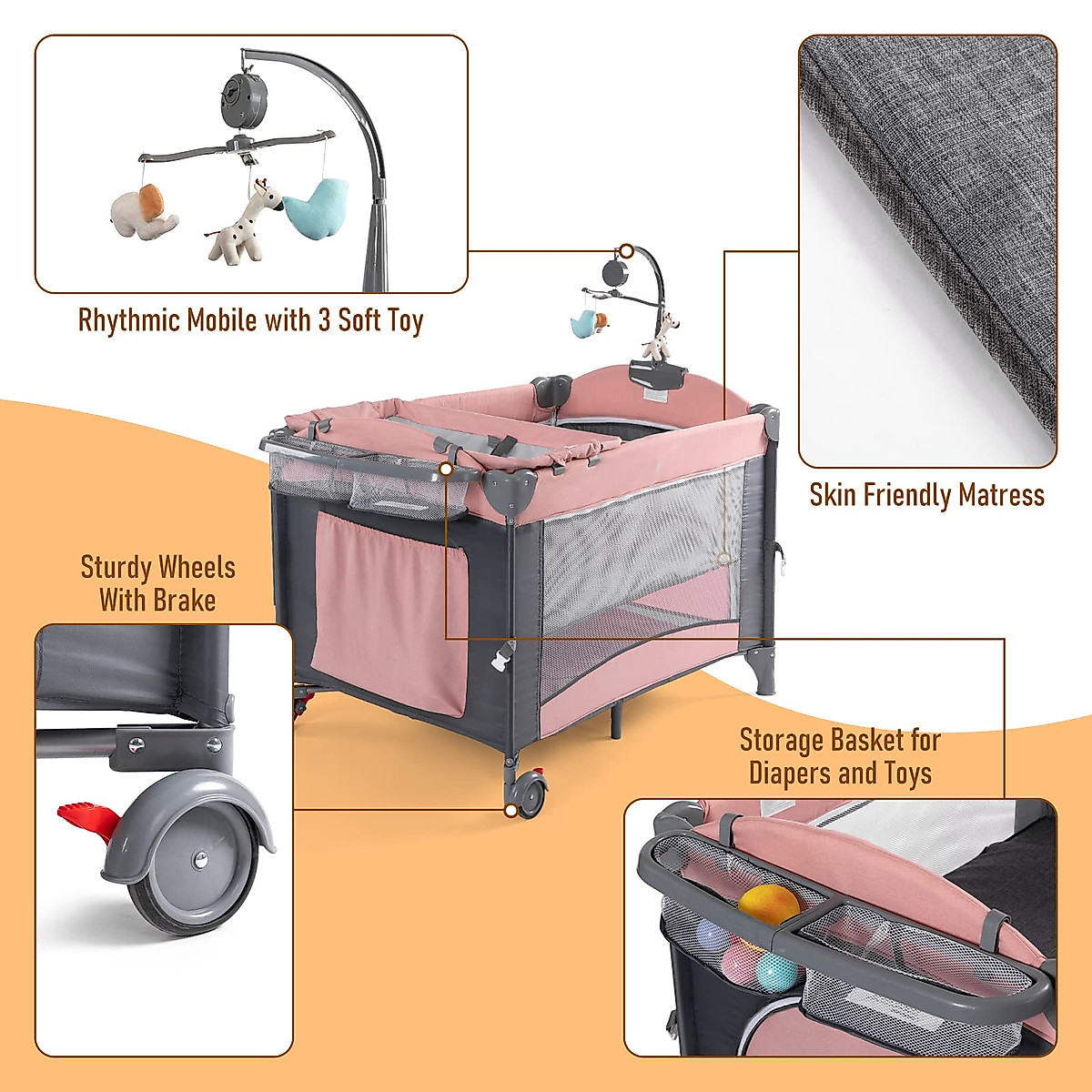 Rhythmic Mobile with 3 Soft Toy

Skin Friendly Matress

Sturdy Wheels With Brake

Storage Basket for Diapers and Toys