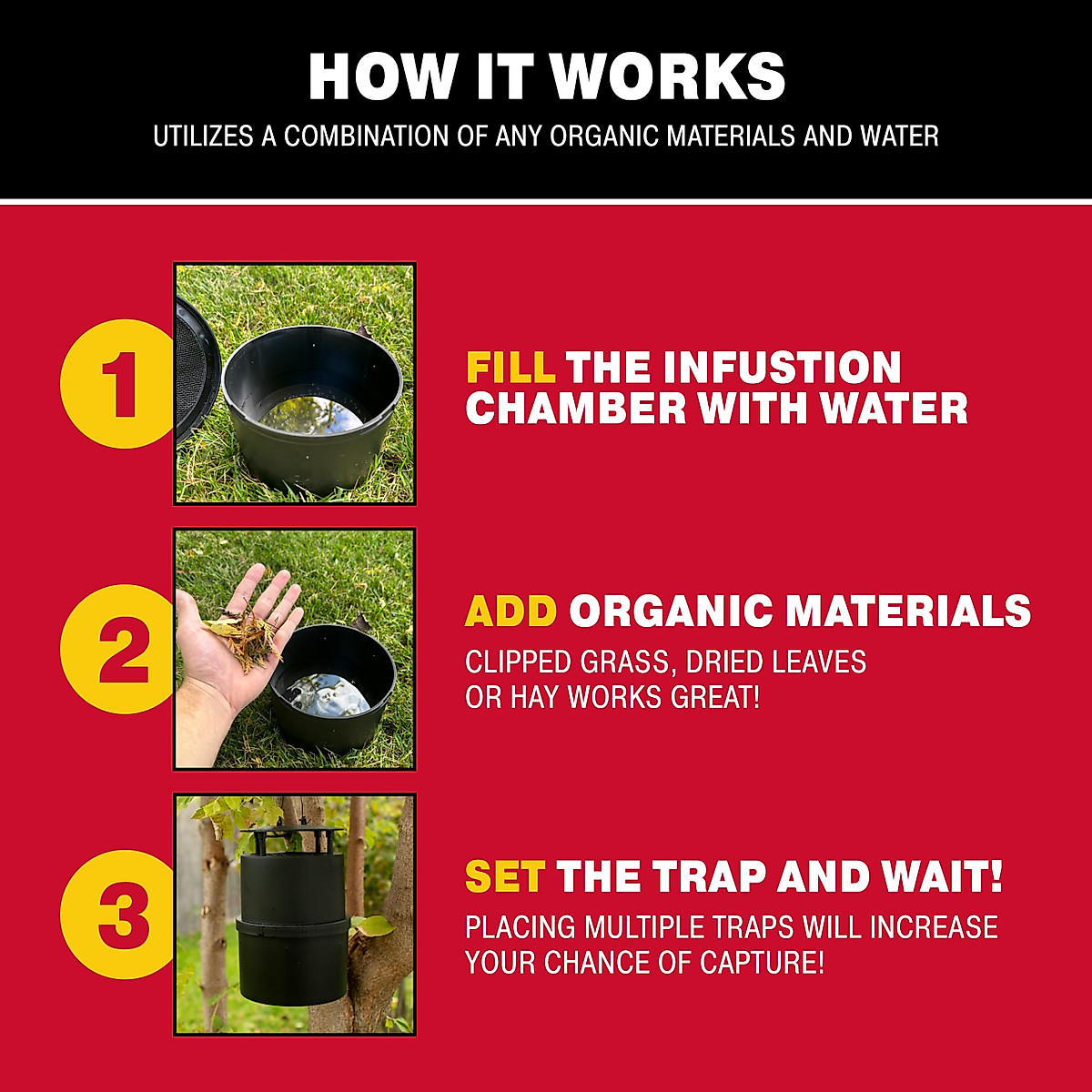 HOW IT WORKS

UTILIZES A COMBINATION OF ANY ORGANIC MATERIALS AND WATER

1

FILL THE INFUSTION CHAMBER WITH WATER

2

ADD ORGANIC MATERIALS

CLIPPED GRASS, DRIED LEAVES OR HAY WORKS GREAT!

3

SET THE TRAP AND WAIT!

PLACING MULTIPLE TRAPS WILL INCREASE YOUR CHANCE OF CAPTURE!