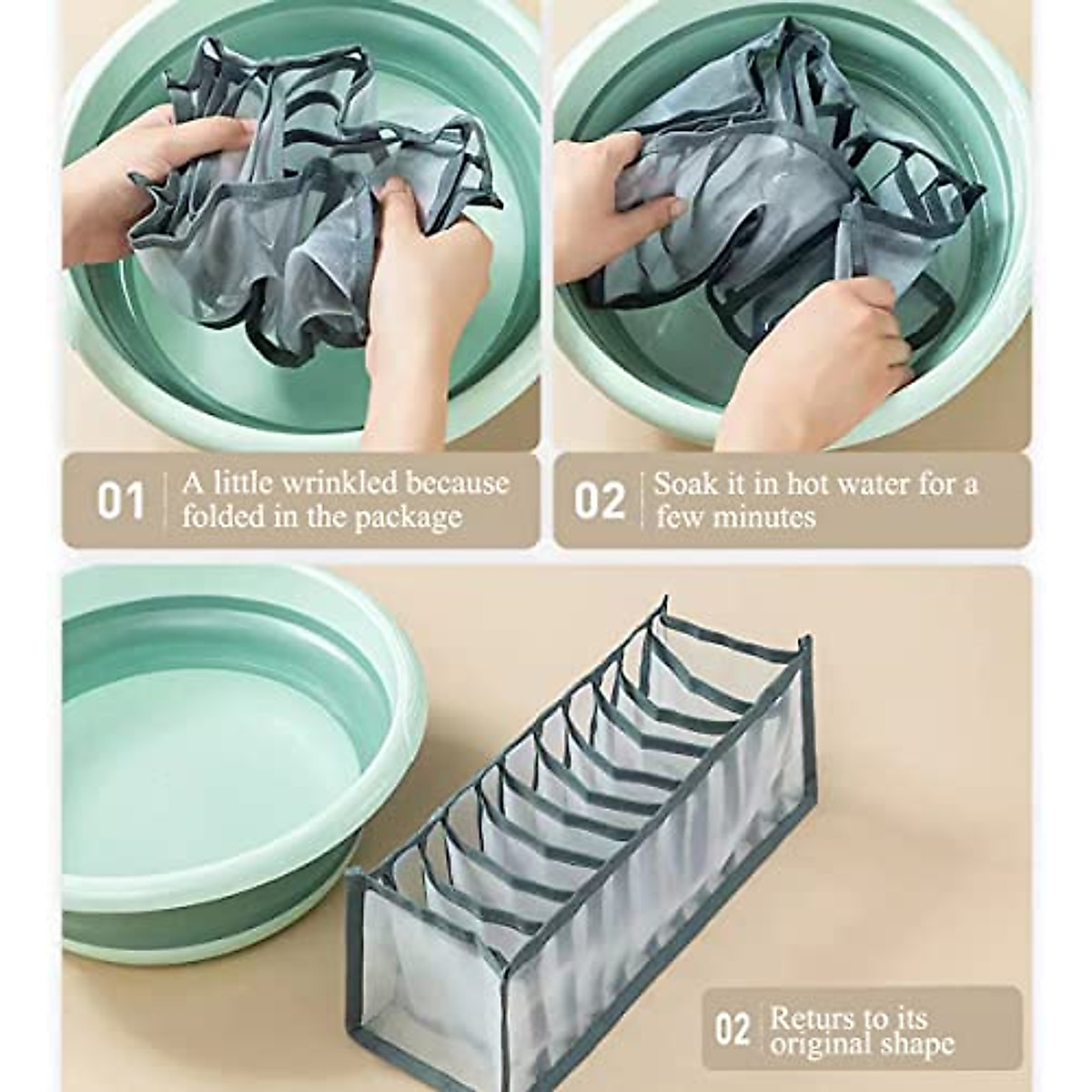 01 A little wrinkled because folded in the package

02 Soak it in hot water for a few minutes

02 Returs to its original shape